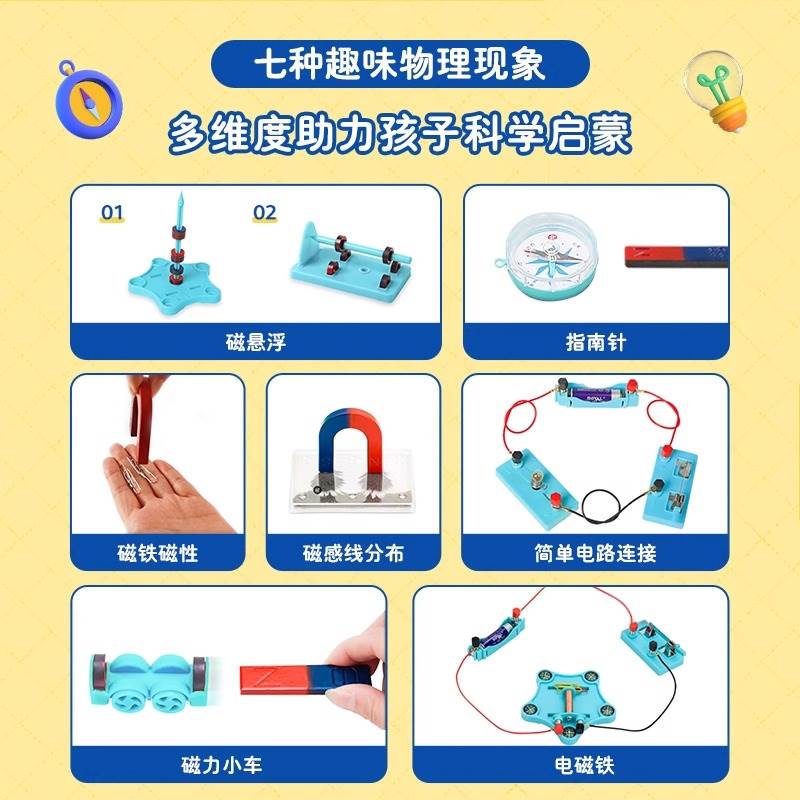 七种趣味物理现象

多维度助力孩子科学启蒙

01

02

磁悬浮

指南针

磁铁磁性

磁感线分布

简单电路连接

磁力小车

电磁铁