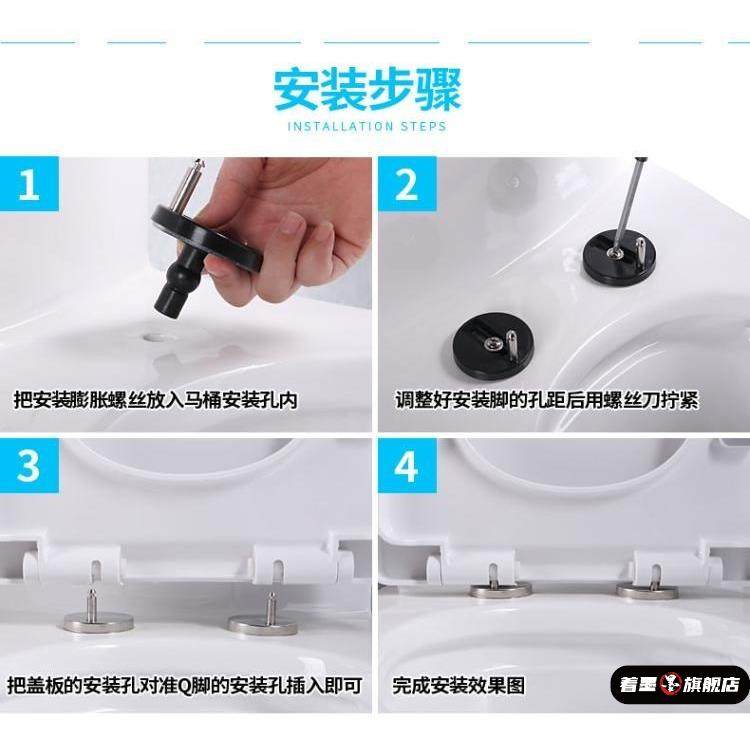 安装步骤

INSTALLATION STEPS

1

把安装膨胀螺丝放入马桶安装孔内

2

调整好安装脚的孔距后用螺丝刀拧紧

3

把盖板的安装孔对准Q脚的安装孔插入即可

4

完成安装效果图

着墨 旗舰店