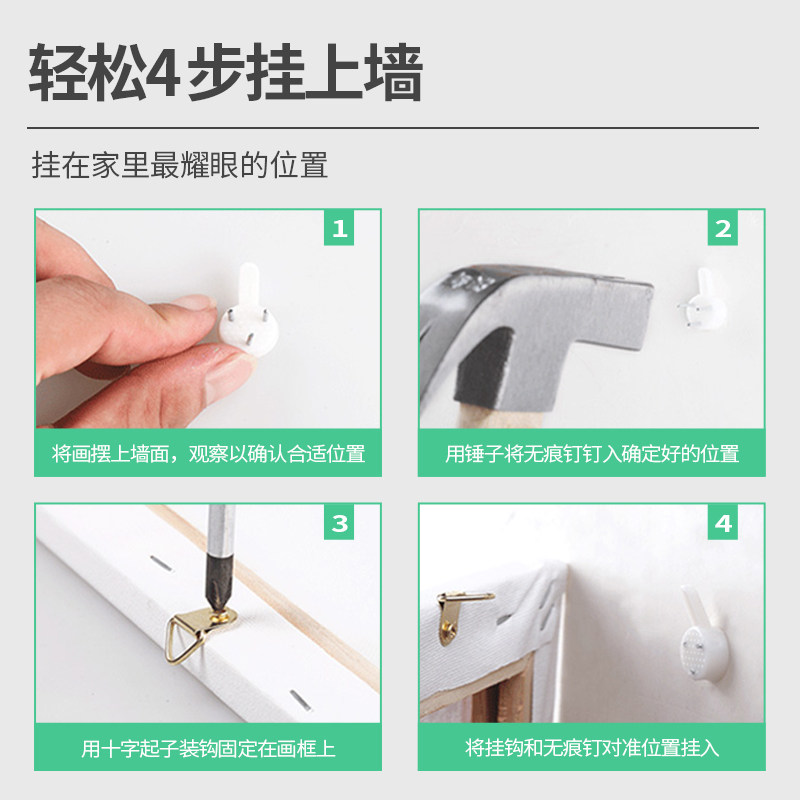 轻松4步挂上墙

挂在家里最耀眼的位置

1

将画摆上墙面，观察以确认合适位置

2

用锤子将无痕钉钉入确定好的位置

3

用十字起子装钩固定在画框上

4

将挂钩和无痕钉对准位置挂入