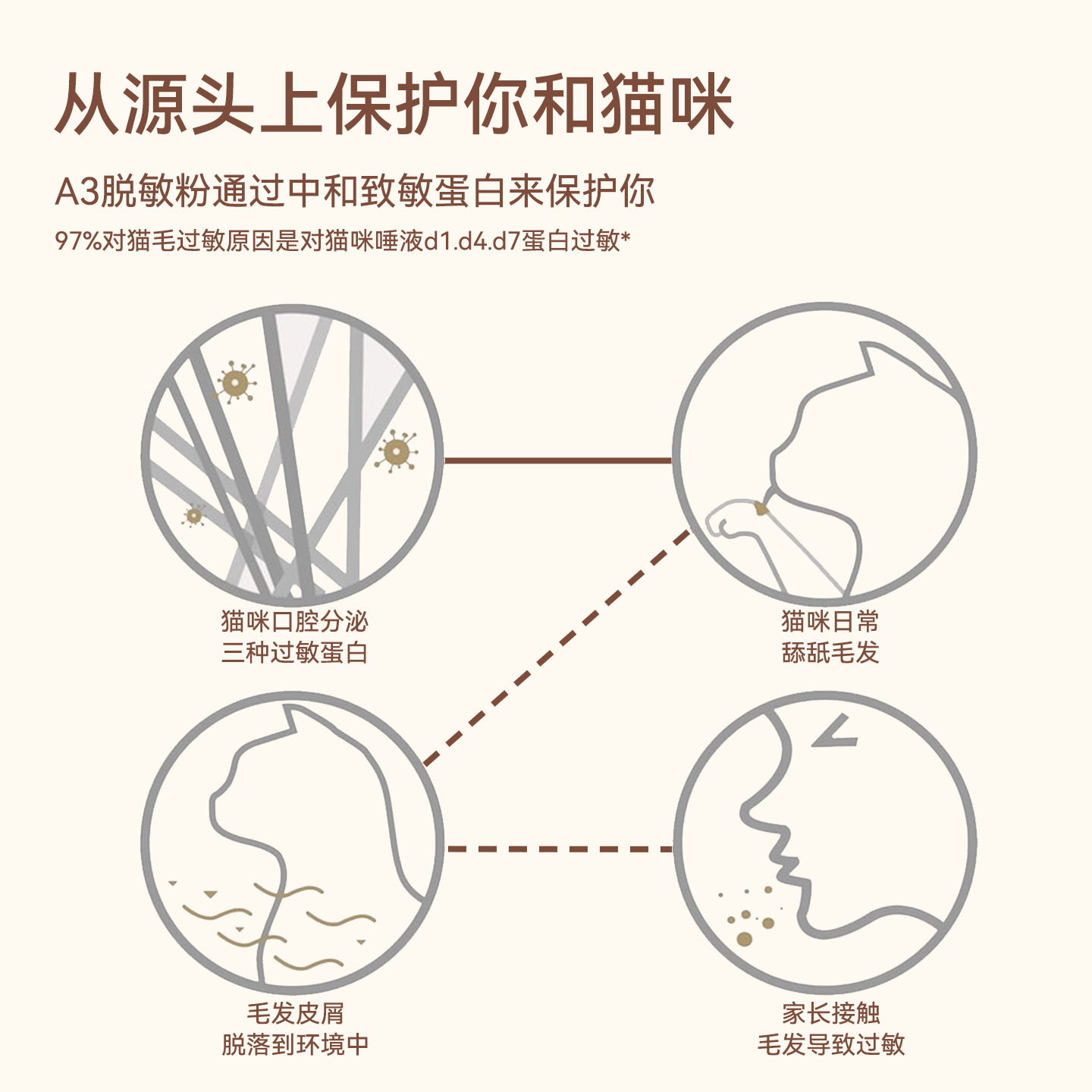 从源头上保护你和猫咪

A3脱敏粉通过中和致敏蛋白来保护你

97%对猫毛过敏原因是对猫咪唾液d1.d4.d7蛋白过敏*

猫咪口腔分泌
三种过敏蛋白

猫咪日常
舔舐毛发

毛发皮屑
脱落到环境中

家长接触
毛发导致过敏