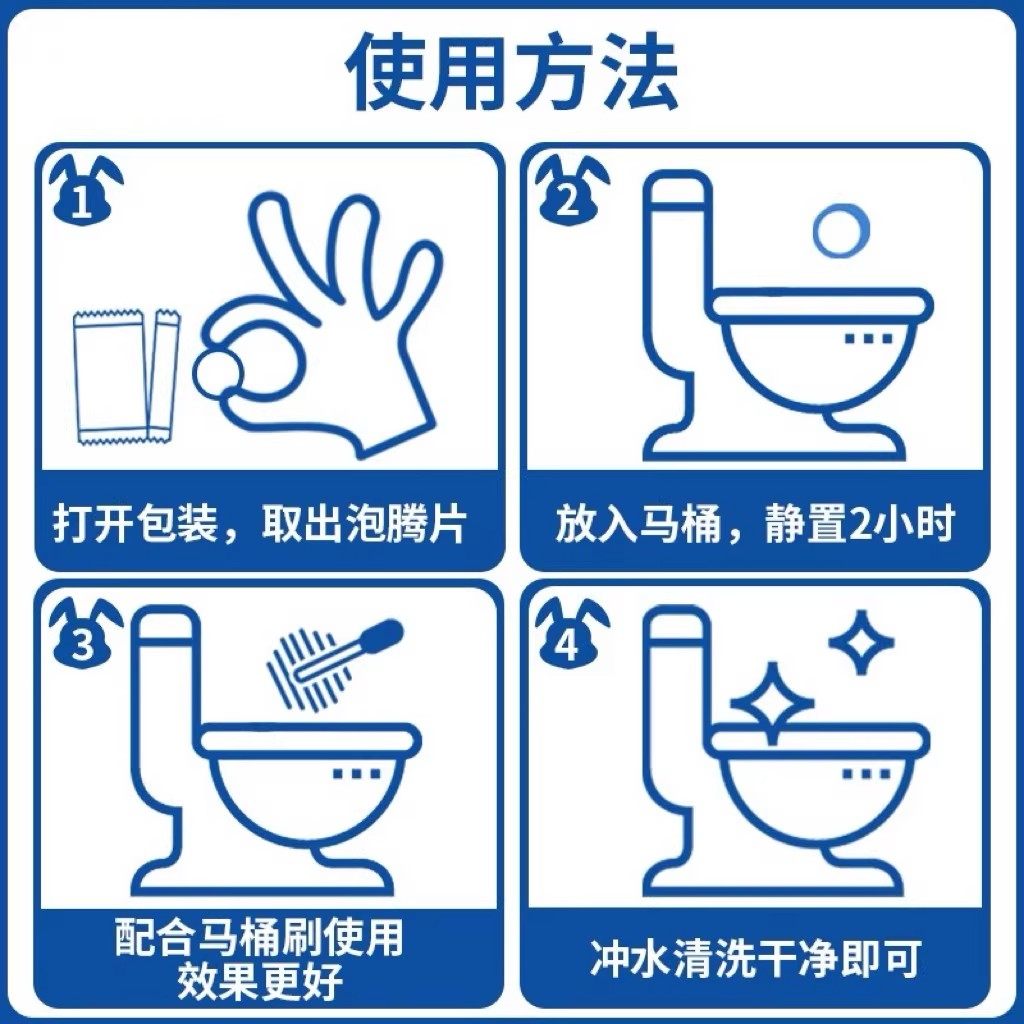 使用方法

1
打开包装，取出泡腾片

2
放入马桶，静置2小时

3
配合马桶刷使用
效果更好

4
冲水清洗干净即可