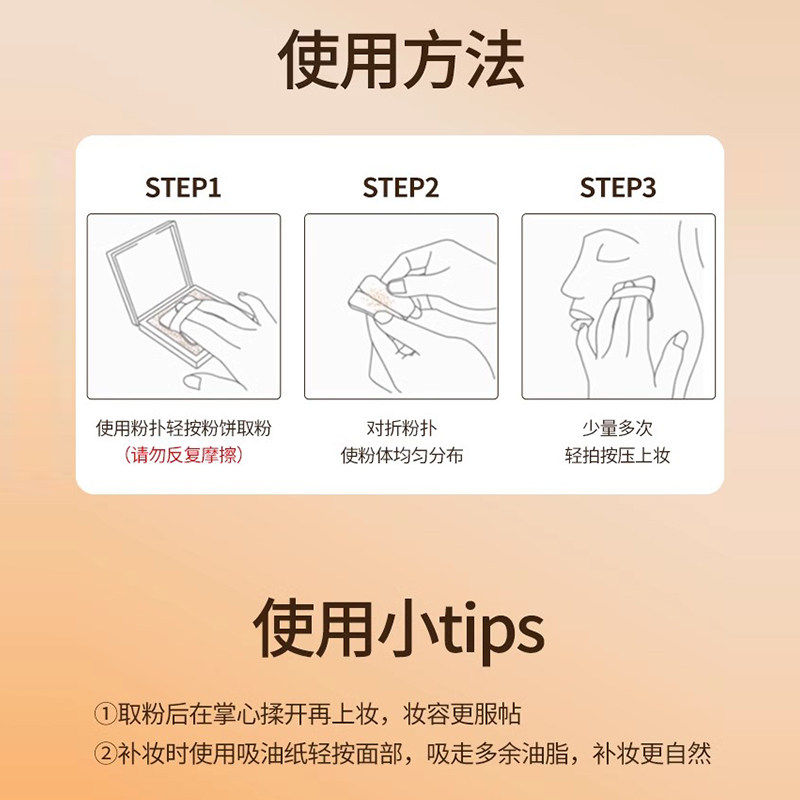 使用方法

STEP1

使用粉扑轻按粉饼取粉
（请勿反复摩擦）

STEP2

对折粉扑
使粉体均匀分布

STEP3

少量多次
轻拍按压上妆

使用小tips

①取粉后在掌心揉开再上妆，妆容更服帖
②补妆时使用吸油纸轻按面部，吸走多余油脂，补妆更自然