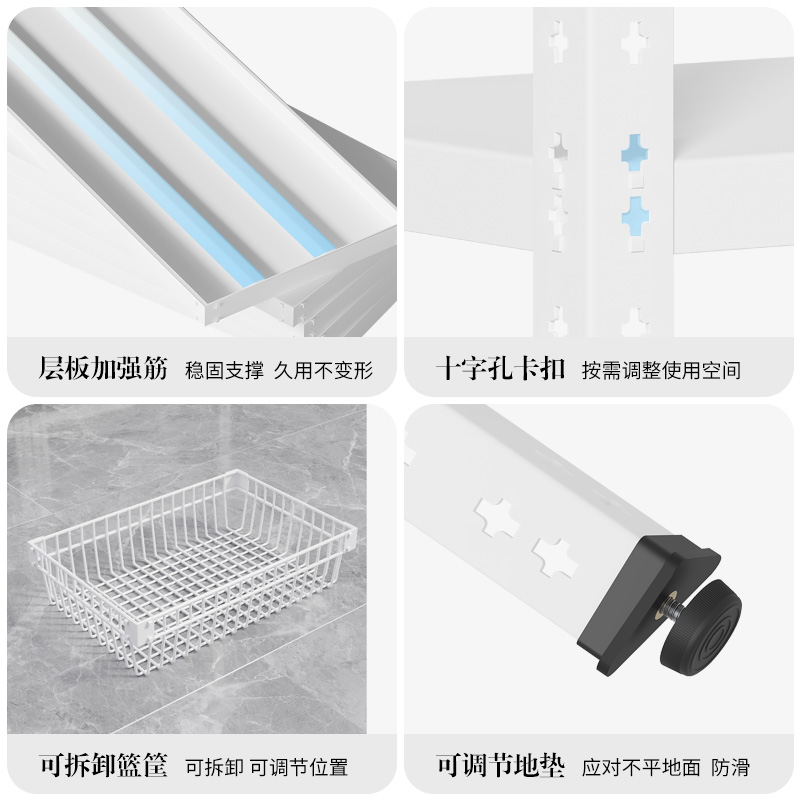 层板加强筋 稳固支撑 久用不变形

十字孔卡扣 按需调整使用空间

可拆卸篮筐 可拆卸 可调节位置

可调节地垫 应对不平地面 防滑