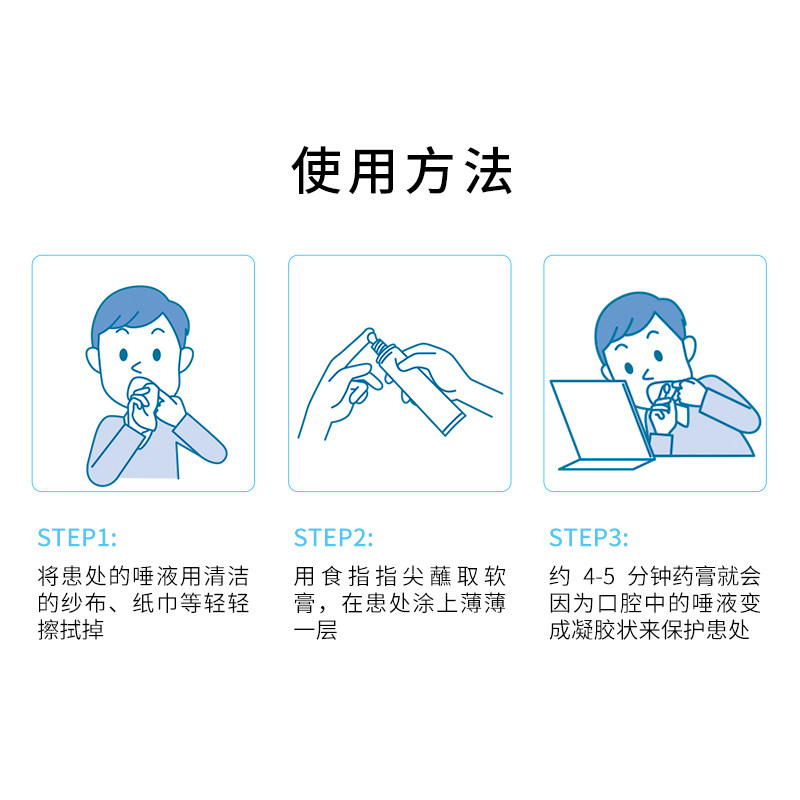 使用方法

STEP1:

将患处的唾液用清洁的纱布、纸巾等轻轻擦拭掉

STEP2:

用食指指尖蘸取软膏，在患处涂上薄薄一层

STEP3:

约 4-5 分钟药膏就会因为口腔中的唾液变成凝胶状来保护患处