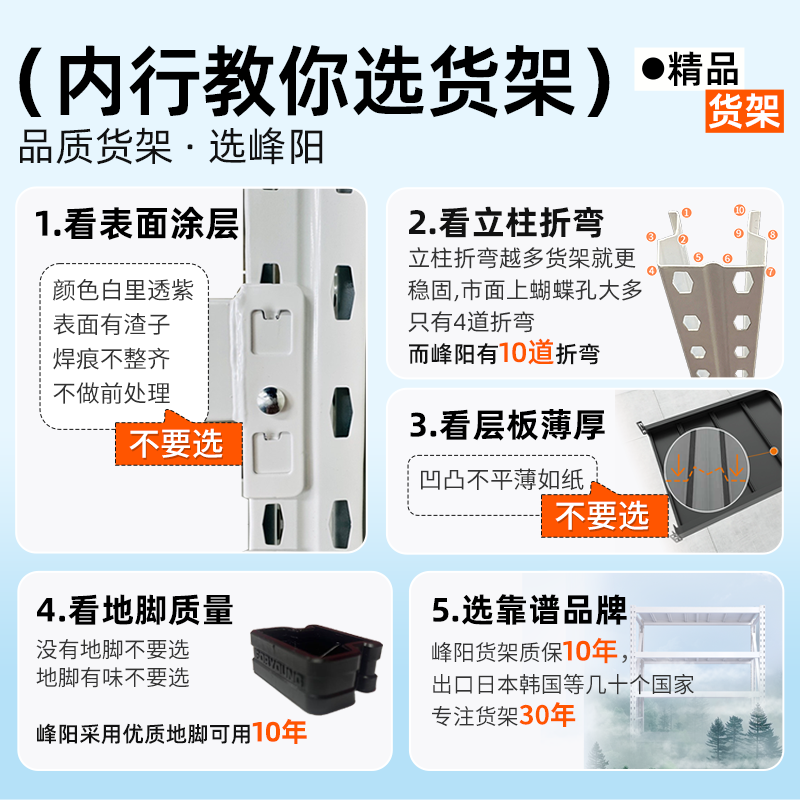 （内行教你选货架）

●精品
货架

品质货架 · 选峰阳

1.看表面涂层

颜色白里透紫
表面有渣子
焊痕不整齐
不做前处理

不要选

2.看立柱折弯

立柱折弯越多货架就更稳固,市面上蝴蝶孔大多只有4道折弯
而峰阳有10道折弯

1 2 3 4 5 6 7 8 9 10

3.看层板薄厚

凹凸不平薄如纸

不要选

4.看地脚质量

没有地脚不要选
地脚有味不要选

峰阳采用优质地脚可用10年

5.选靠谱品牌

峰阳货架质保10年,
出口日本韩国等几十个国家
专注货架30年