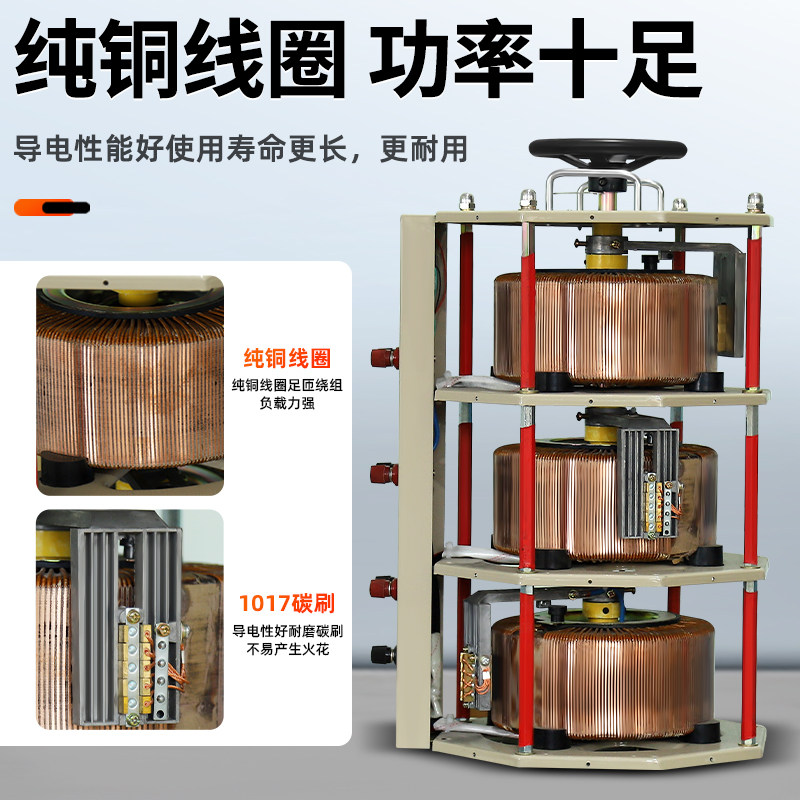 纯铜线圈 功率十足

导电性能好使用寿命更长，更耐用

纯铜线圈

纯铜线圈足匝绕组
负载力强

1017碳刷

导电性好耐磨碳刷
不易产生火花