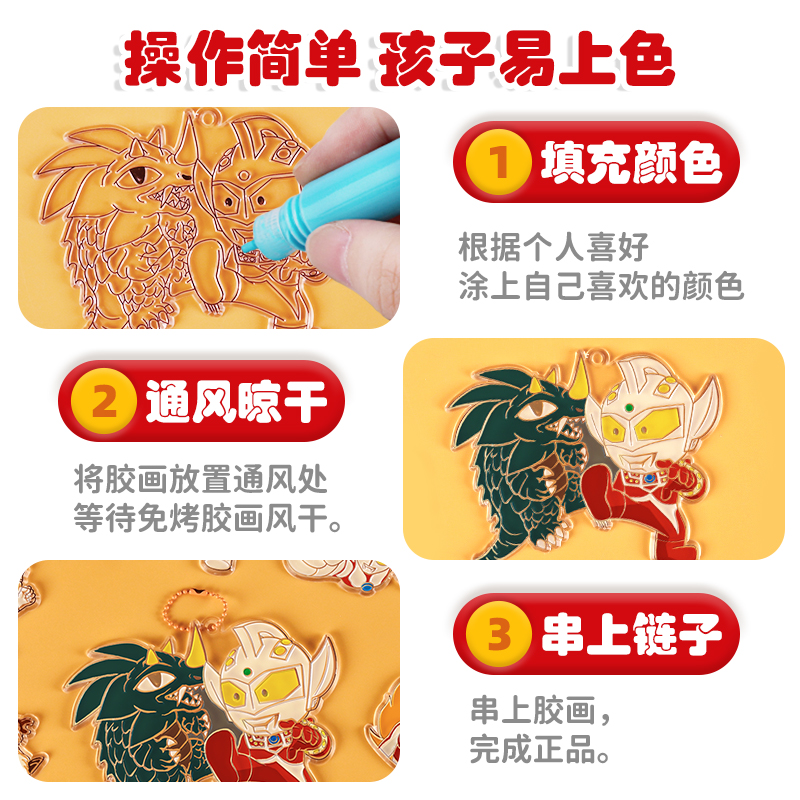 操作简单 孩子易上色

1 填充颜色

根据个人喜好
涂上自己喜欢的颜色

2 通风晾干

将胶画放置通风处
等待免烤胶画风干。

3 串上链子

串上胶画，
完成正品。