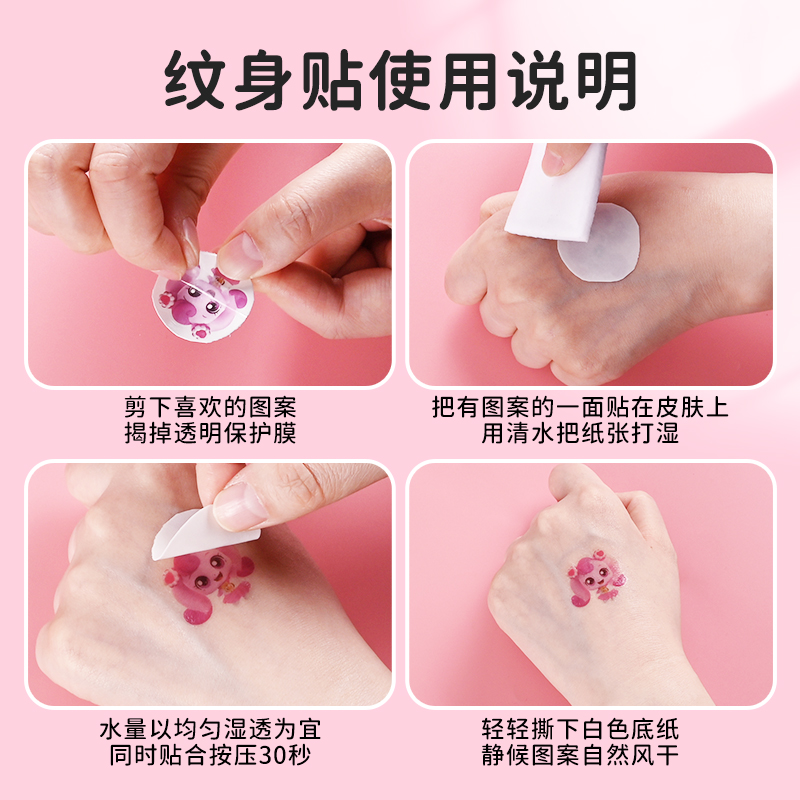 纹身贴使用说明

剪下喜欢的图案
揭掉透明保护膜

把有图案的一面贴在皮肤上
用清水把纸张打湿

水量以均匀湿透为宜
同时贴合按压30秒

轻轻撕下白色底纸
静候图案自然风干