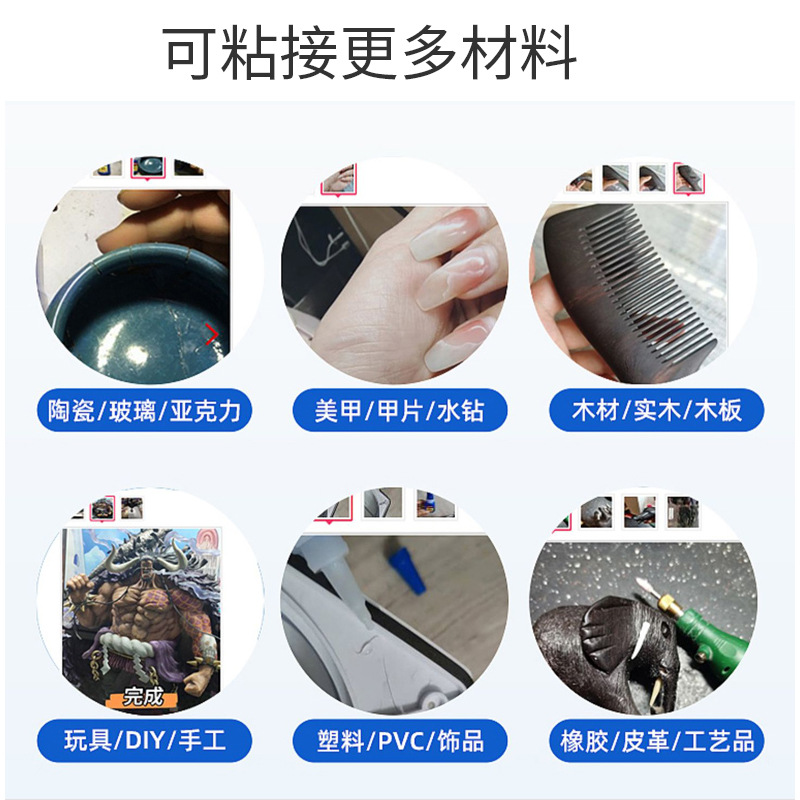 可粘接更多材料

陶瓷/玻璃/亚克力

美甲/甲片/水钻

木材/实木/木板

完成

玩具/DIY/手工

塑料/PVC/饰品

橡胶/皮革/工艺品