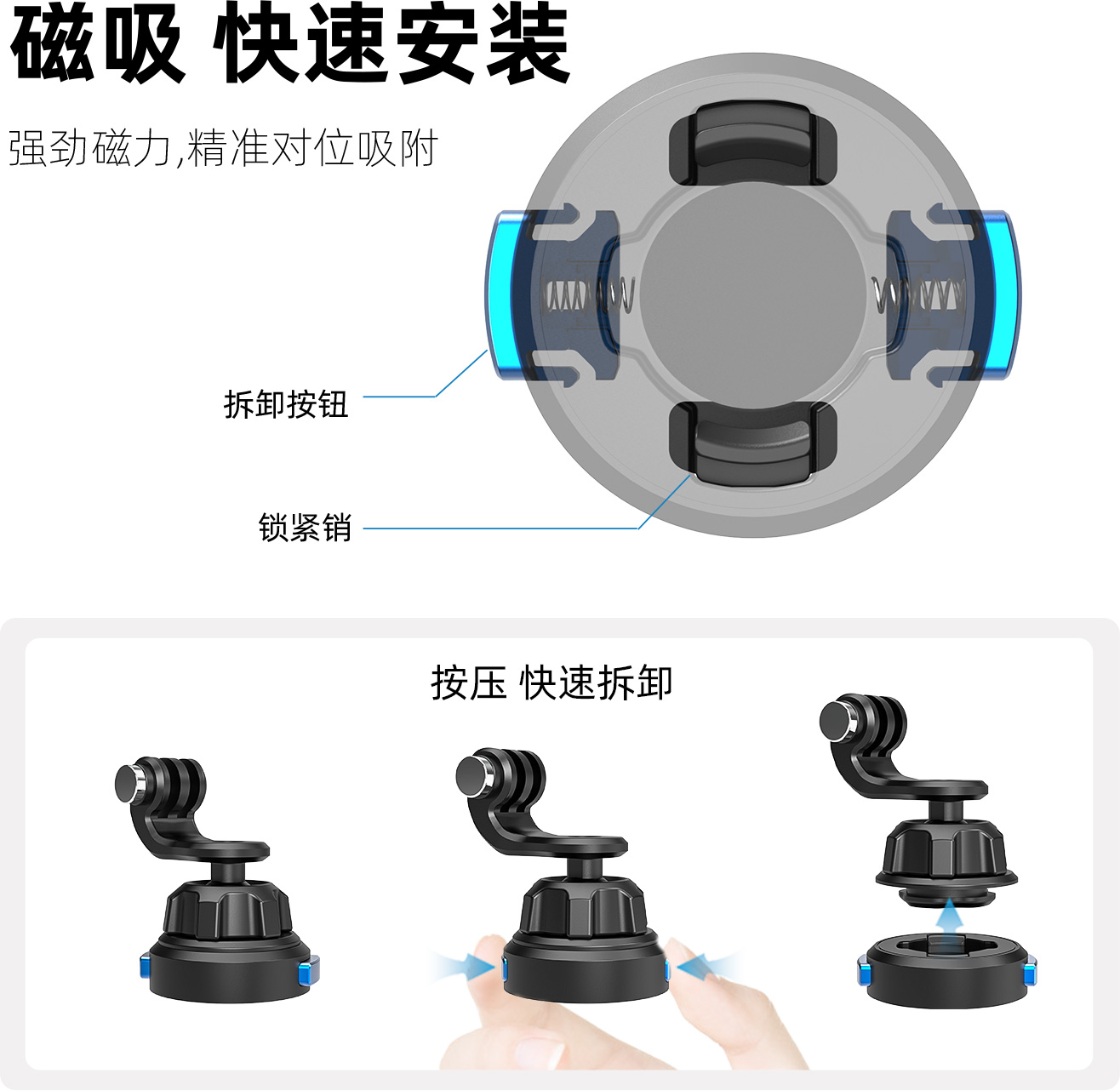 磁吸 快速安装

强劲磁力,精准对位吸附

拆卸按钮

锁紧销

按压 快速拆卸