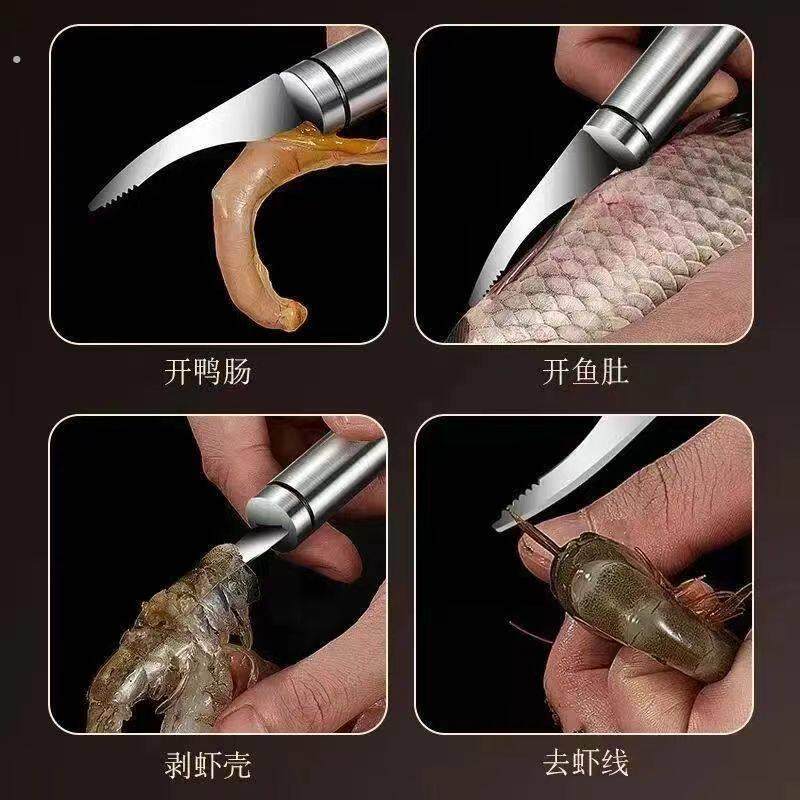 开鸭肠

开鱼肚

剥虾壳

去虾线