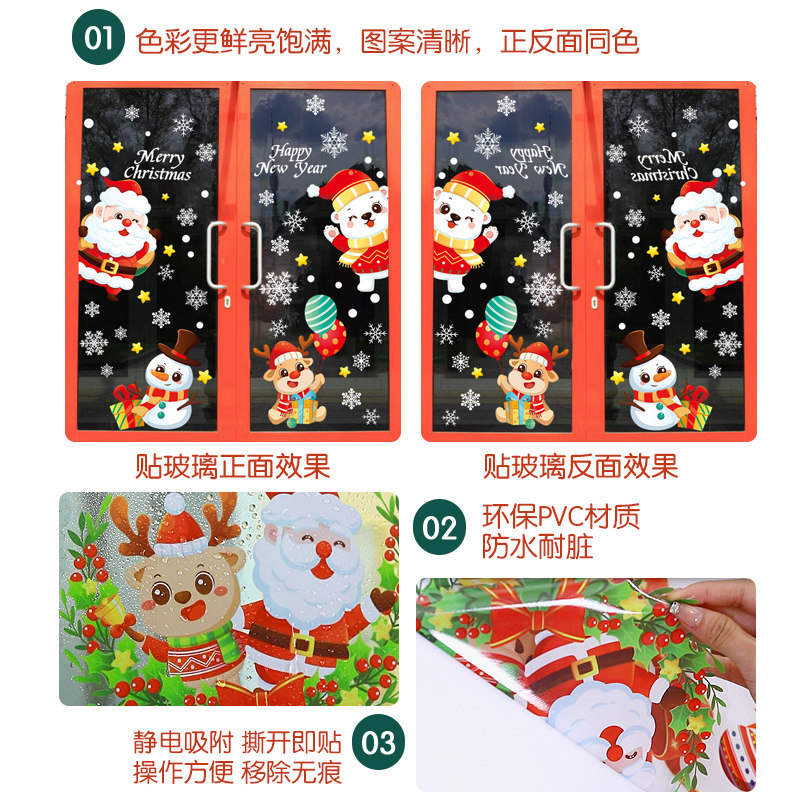 01 色彩更鲜亮饱满，图案清晰，正反面同色

Merry Christmas

Happy New Year

Happy New Year

Merry Christmas

贴玻璃正面效果

贴玻璃反面效果

02 环保PVC材质
防水耐脏

静电吸附 撕开即贴
操作方便 移除无痕 03