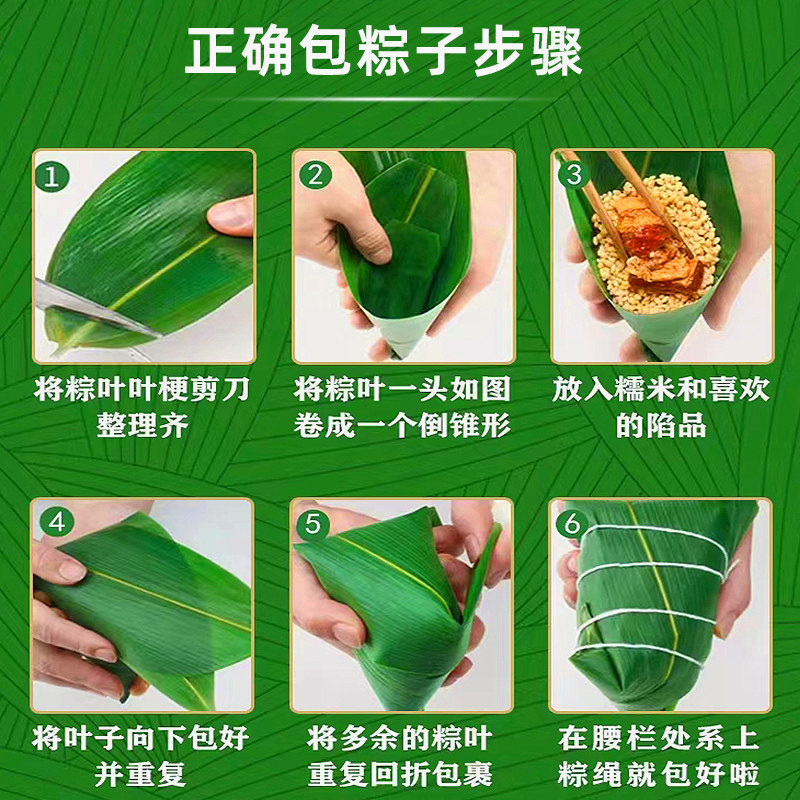 正确包粽子步骤

1
将粽叶叶梗剪刀整理齐

2
将粽叶一头如图卷成一个倒锥形

3
放入糯米和喜欢的陷品

4
将叶子向下包好并重复

5
将多余的粽叶重复回折包裹

6
在腰栏处系上粽绳就包好啦