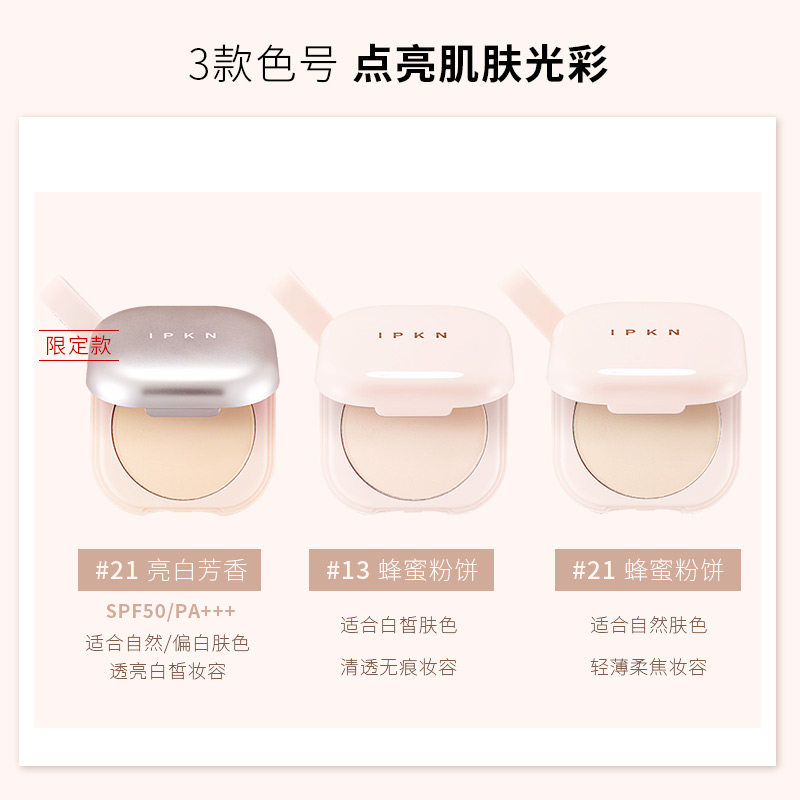 3款色号 点亮肌肤光彩

限定款

IPKN

IPKN

IPKN

#21 亮白芳香

SPF50/PA+++
适合自然/偏白肤色
透亮白皙妆容

#13 蜂蜜粉饼

适合白皙肤色
清透无痕妆容

#21 蜂蜜粉饼

适合自然肤色
轻薄柔焦妆容