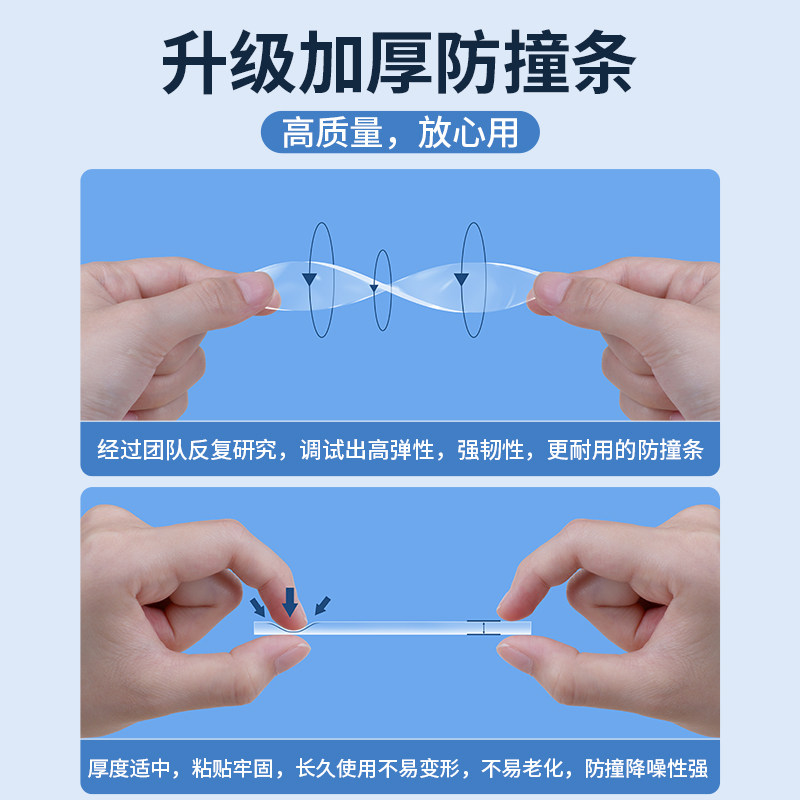 升级加厚防撞条

高质量，放心用

经过团队反复研究，调试出高弹性，强韧性，更耐用的防撞条

厚度适中，粘贴牢固，长久使用不易变形，不易老化，防撞降噪性强