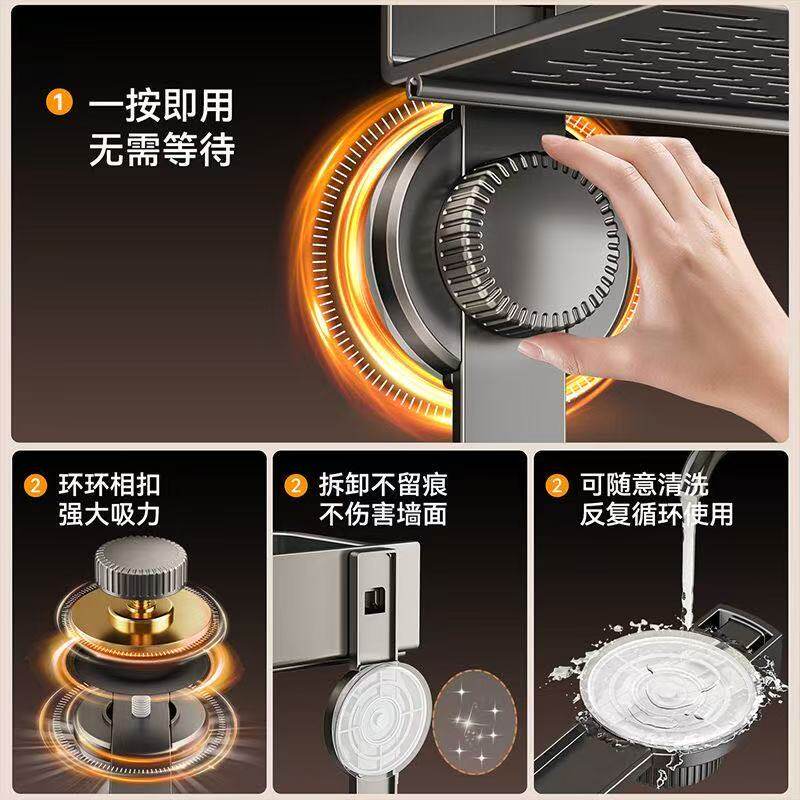 1 一按即用
无需等待

2 环环相扣
强大吸力

2 拆卸不留痕
不伤害墙面

2 可随意清洗
反复循环使用