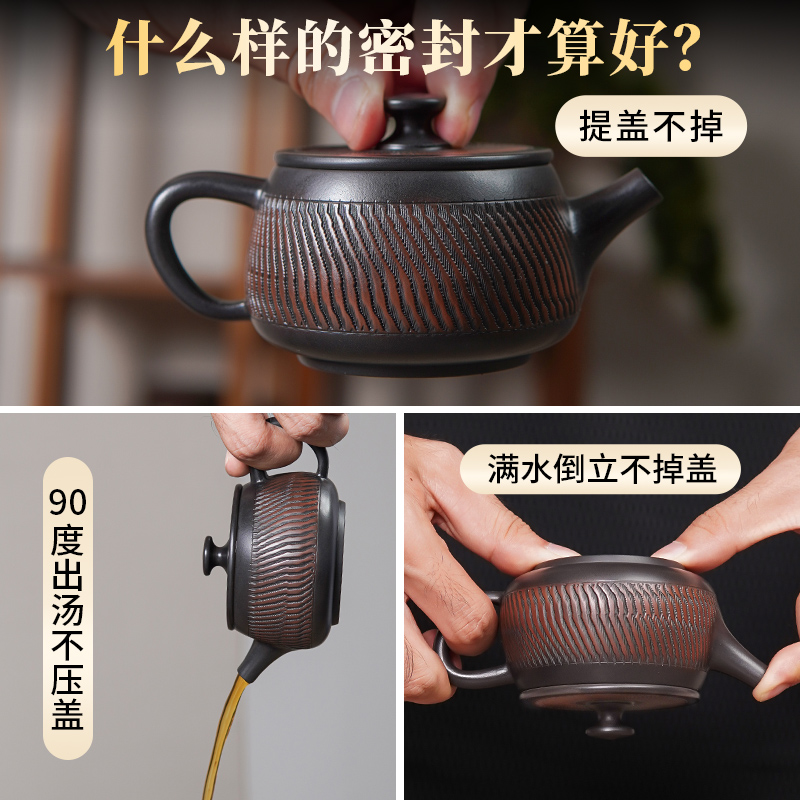 什么样的密封才算好?

提盖不掉

90度出汤不压盖

满水倒立不掉盖