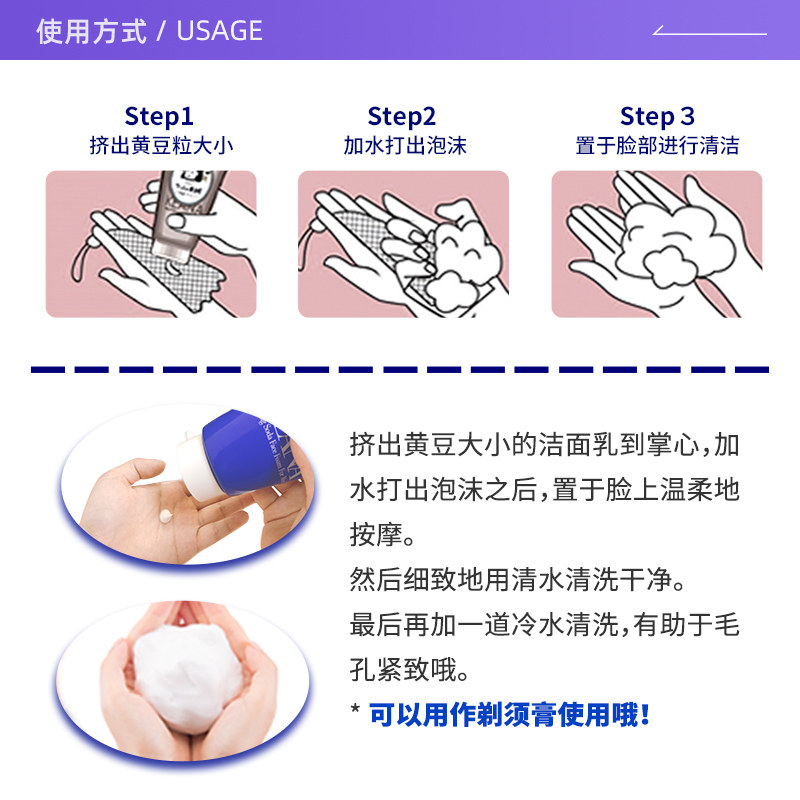 使用方式 / USAGE

Step1
挤出黄豆粒大小

Step2
加水打出泡沫

Step 3
置于脸部进行清洁

挤出黄豆大小的洁面乳到掌心，加水打出泡沫之后，置于脸上温柔地按摩。
然后细致地用清水清洗干净。
最后再加一道冷水清洗，有助于毛孔紧致哦。
* 可以用作剃须膏使用哦！