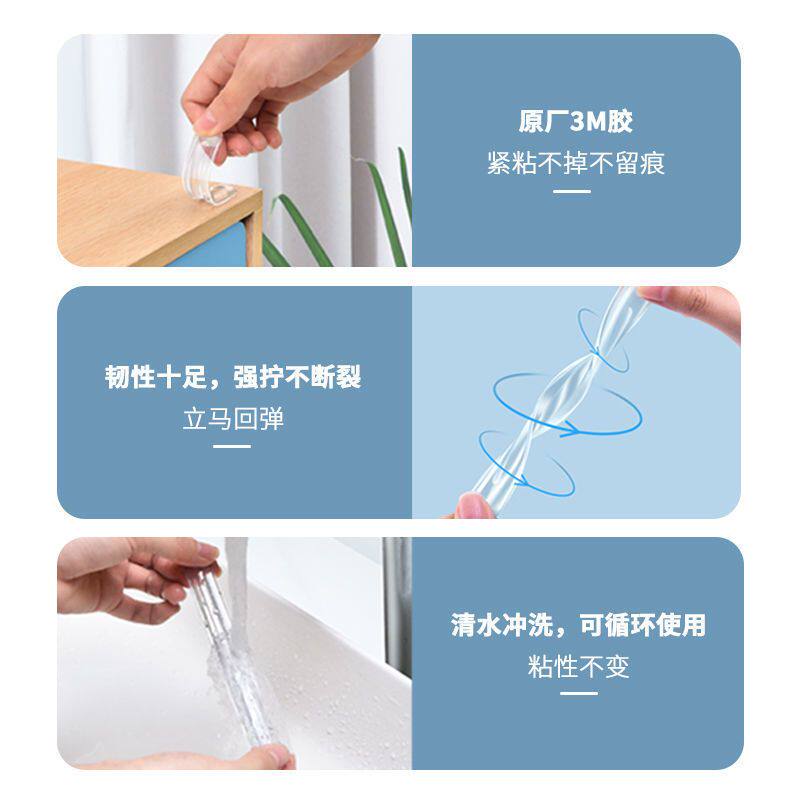 原厂3M胶
紧粘不掉不留痕

韧性十足，强拧不断裂
立马回弹

清水冲洗，可循环使用
粘性不变