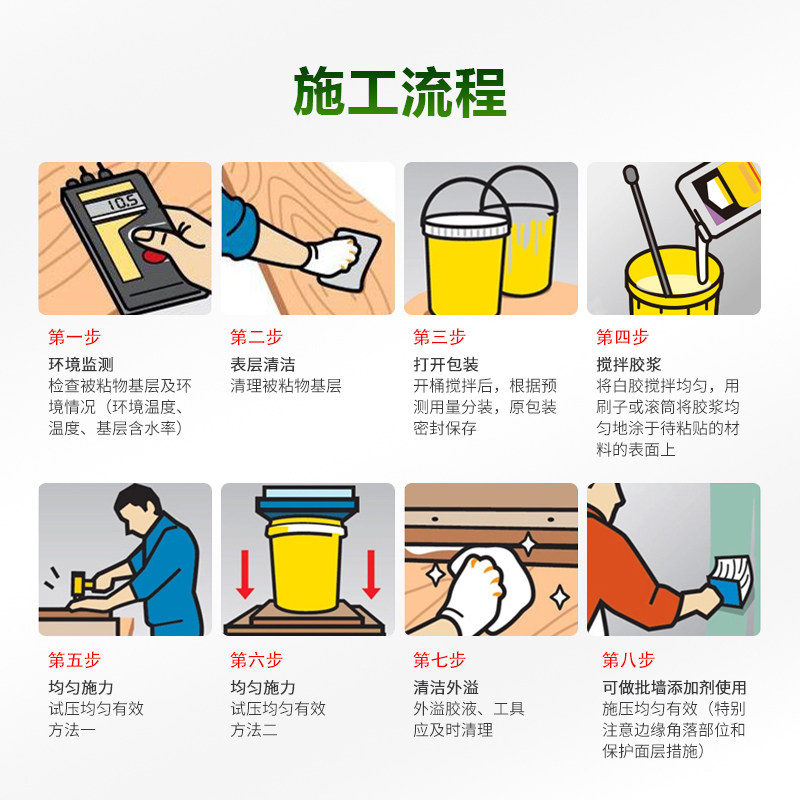 施工流程

10.5

第一步
环境监测
检查被粘物基层及环境情况（环境温度、温度、基层含水率）

第二步
表层清洁
清理被粘物基层

第三步
打开包装
开桶搅拌后，根据预测用量分装，原包装密封保存

第四步
搅拌胶浆
将白胶搅拌均匀，用刷子或滚筒将胶浆均匀地涂于待粘贴的材料的表面上

第五步
均匀施力
试压均匀有效方法一

第六步
均匀施力
试压均匀有效方法二

第七步
清洁外溢
外溢胶液、工具应及时清理

第八步
可做批墙添加剂使用
施压均匀有效（特别注意边缘角落部位和保护面层措施）