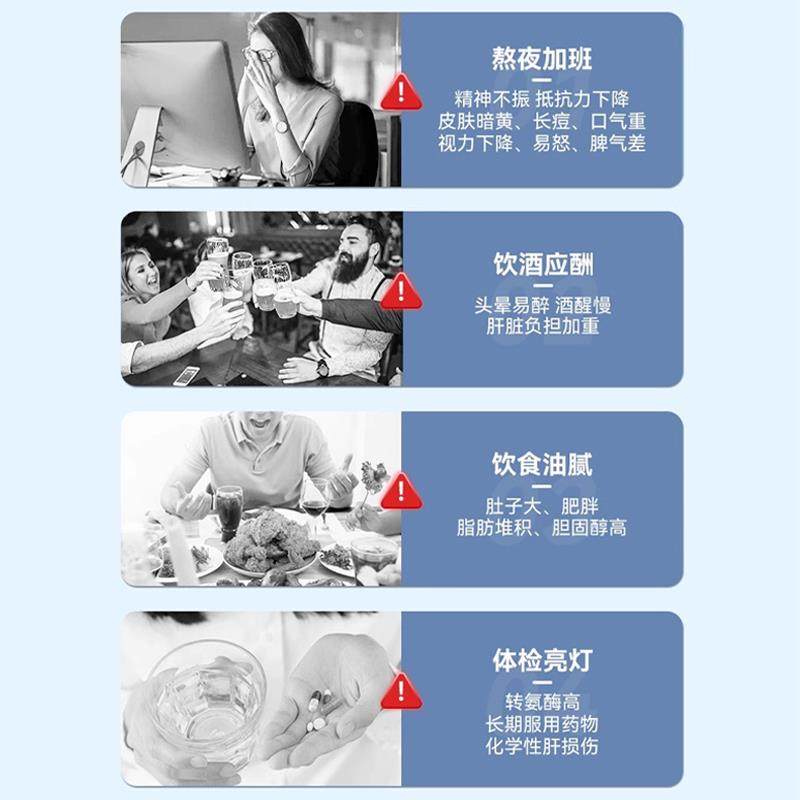 熬夜加班
精神不振 抵抗力下降
皮肤暗黄、长痘、口气重
视力下降、易怒、脾气差

饮酒应酬
头晕易醉 酒醒慢
肝脏负担加重

饮食油腻
肚子大、肥胖
脂肪堆积、胆固醇高

体检亮灯
转氨酶高
长期服用药物
化学性肝损伤