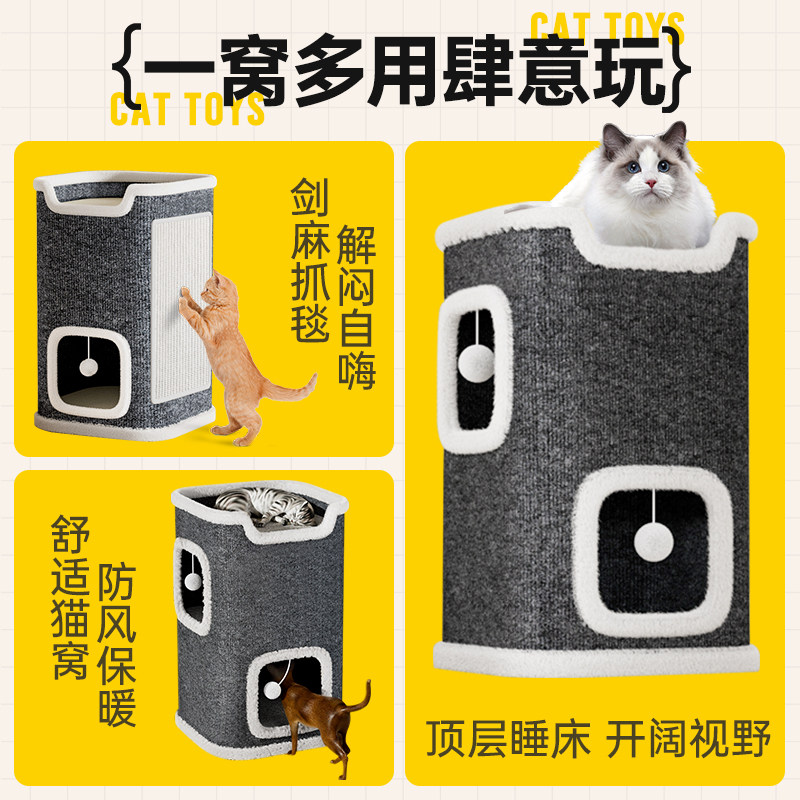 CAT TOYS
{一窝多用肆意玩}
CAT TOYS

剑麻抓毯
解闷自嗨

舒适猫窝
防风保暖

顶层睡床 开阔视野