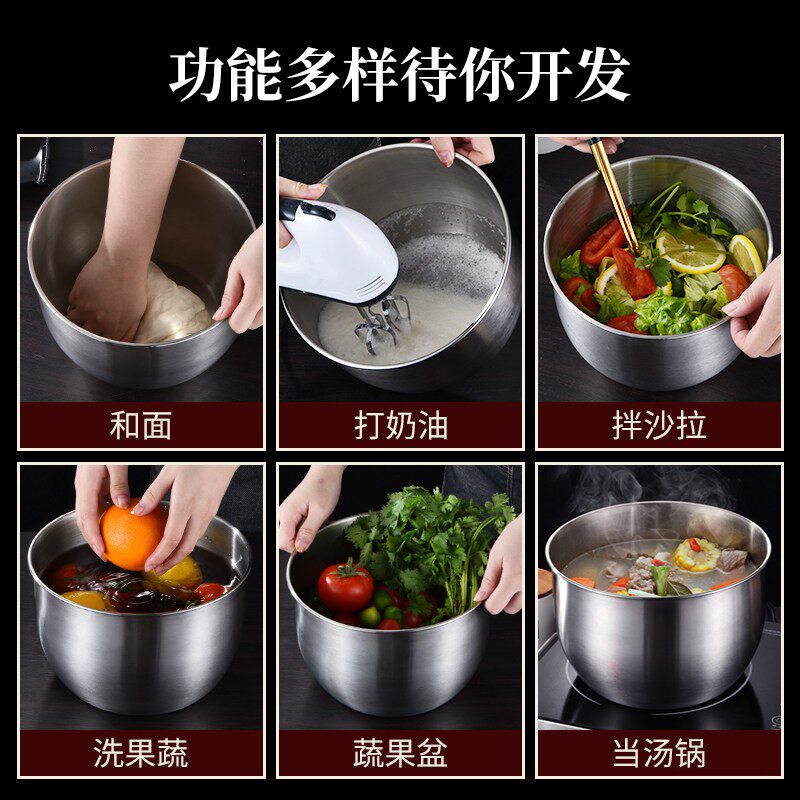 功能多样待你开发

和面

打奶油

拌沙拉

洗果蔬

蔬果盆

当汤锅