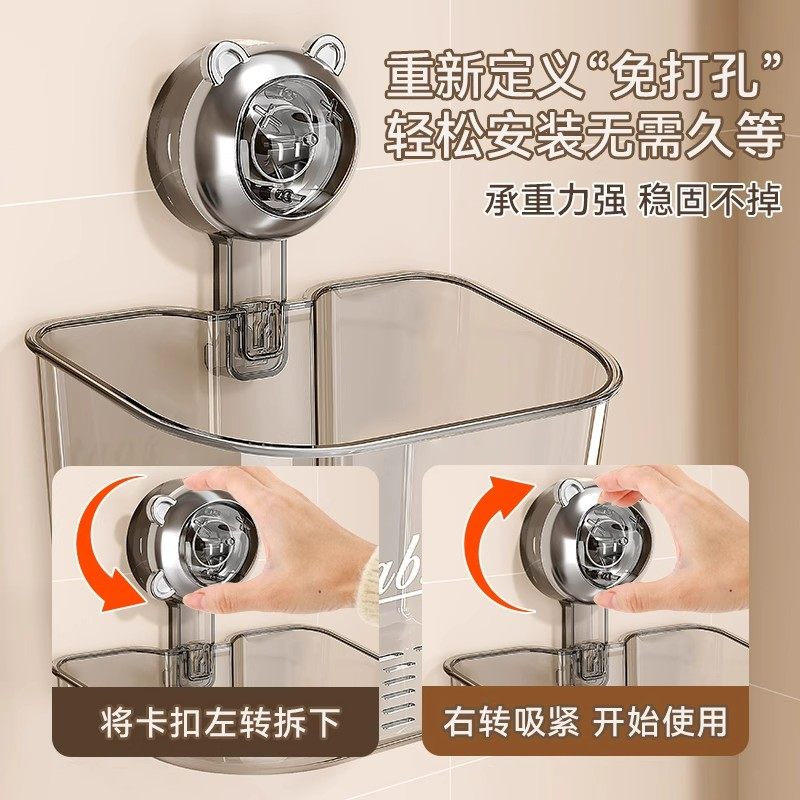 重新定义“免打孔”
轻松安装无需久等

承重力强 稳固不掉

将卡扣左转拆下

右转吸紧 开始使用