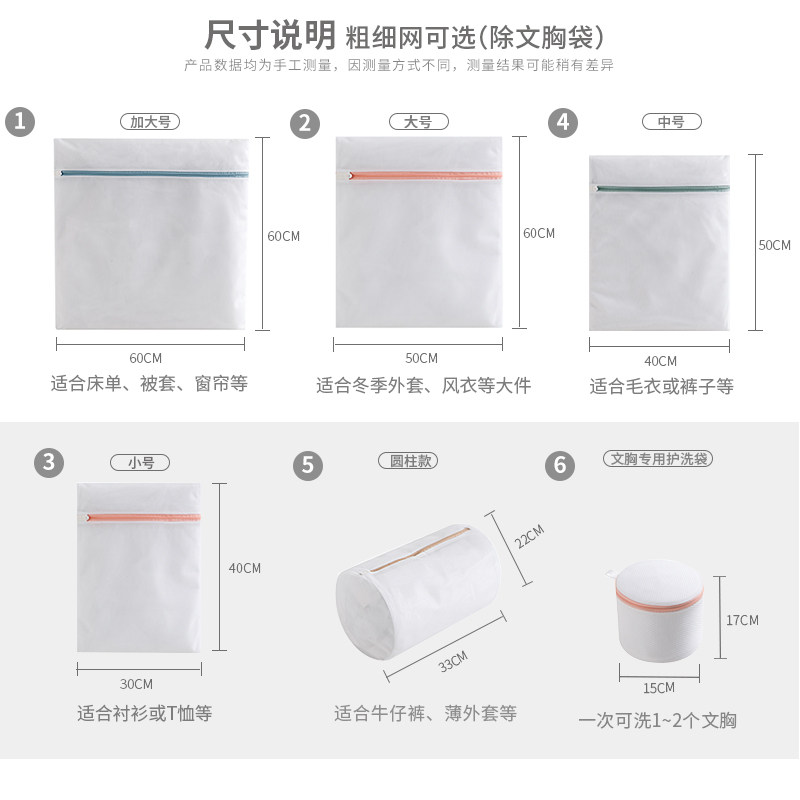 尺寸说明 粗细网可选(除文胸袋)

产品数据均为手工测量，因测量方式不同，测量结果可能稍有差异

1 加大号
60CM
60CM
适合床单、被套、窗帘等

2 大号
60CM
50CM
适合冬季外套、风衣等大件

4 中号
50CM
40CM
适合毛衣或裤子等

3 小号
40CM
30CM
适合衬衫或T恤等

5 圆柱款
22CM
33CM
适合牛仔裤、薄外套等

6 文胸专用护洗袋
17CM
15CM
一次可洗1~2个文胸