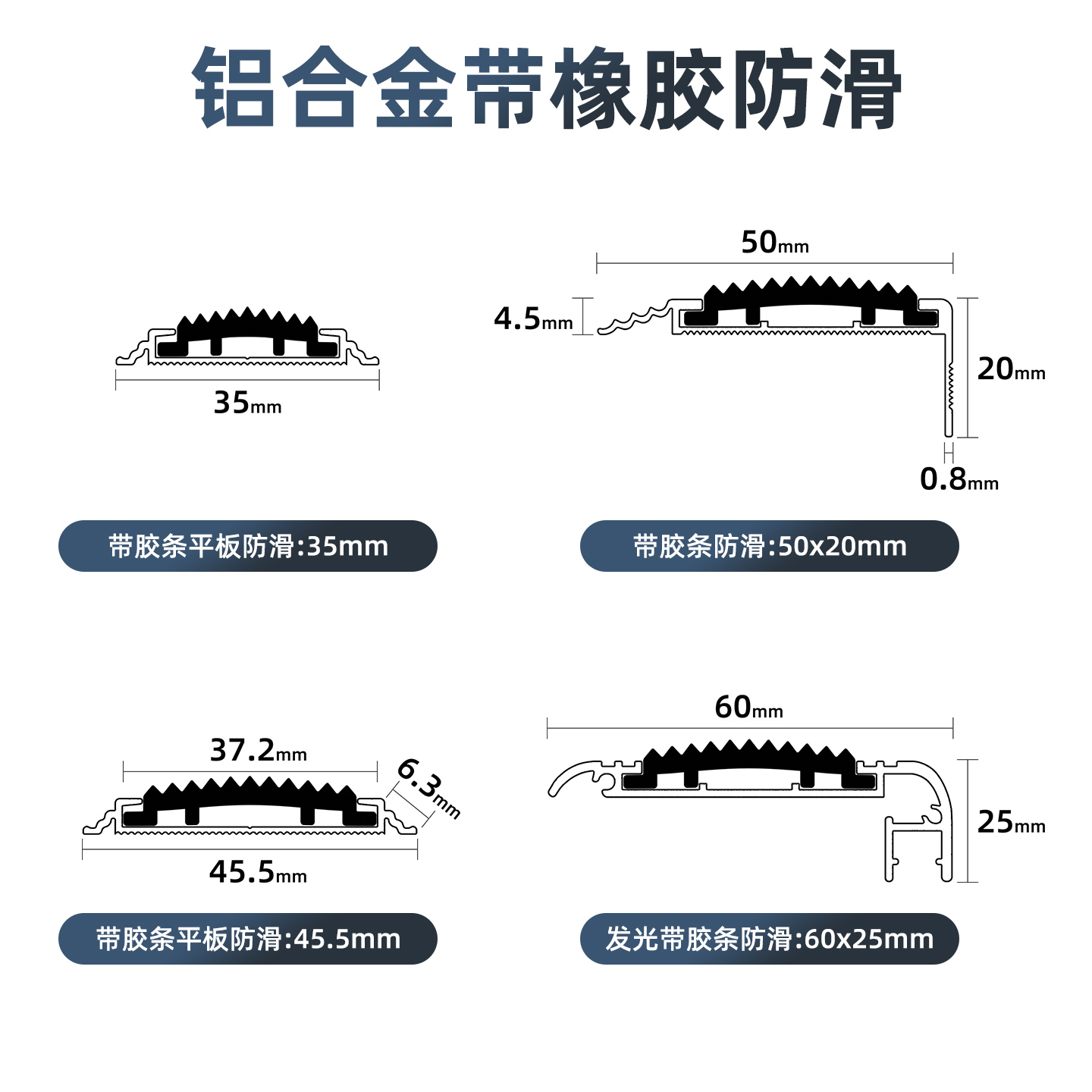 铝合金带橡胶防滑

35mm

带胶条平板防滑:35mm

50mm

4.5mm

20mm

0.8mm

带胶条防滑:50x20mm

37.2mm

6.3mm

45.5mm

带胶条平板防滑:45.5mm

60mm

25mm

发光带胶条防滑:60x25mm