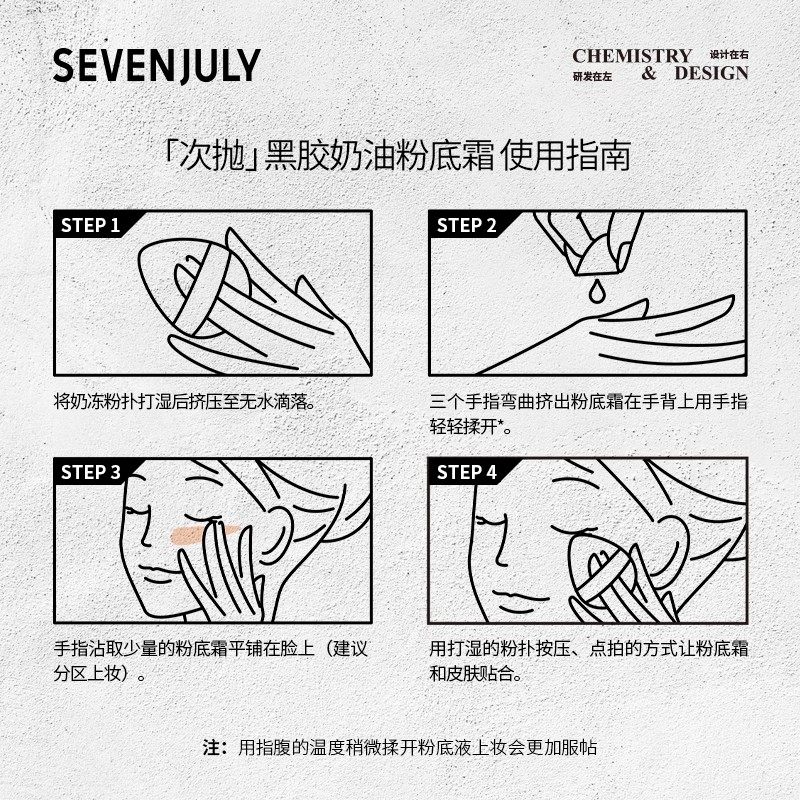 SEVENJULY

CHEMISTRY 设计在右
研发在左 & DESIGN

「次抛」黑胶奶油粉底霜 使用指南

STEP 1

将奶冻粉扑打湿后挤压至无水滴落。

STEP 2

三个手指弯曲挤出粉底霜在手背上用手指轻轻揉开*。

STEP 3

手指沾取少量的粉底霜平铺在脸上（建议分区上妆）。

STEP 4

用打湿的粉扑按压、点拍的方式让粉底霜和皮肤贴合。

注：用指腹的温度稍微揉开粉底液上妆会更加服帖