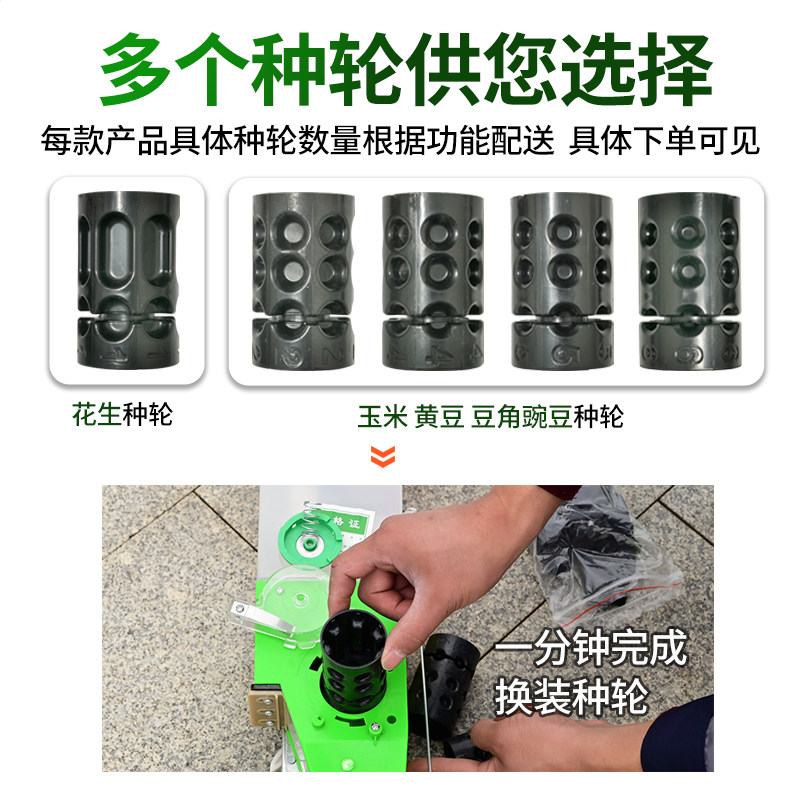 多个种轮供您选择

每款产品具体种轮数量根据功能配送 具体下单可见

花生种轮

玉米 黄豆 豆角豌豆种轮

格证

一分钟完成
换装种轮