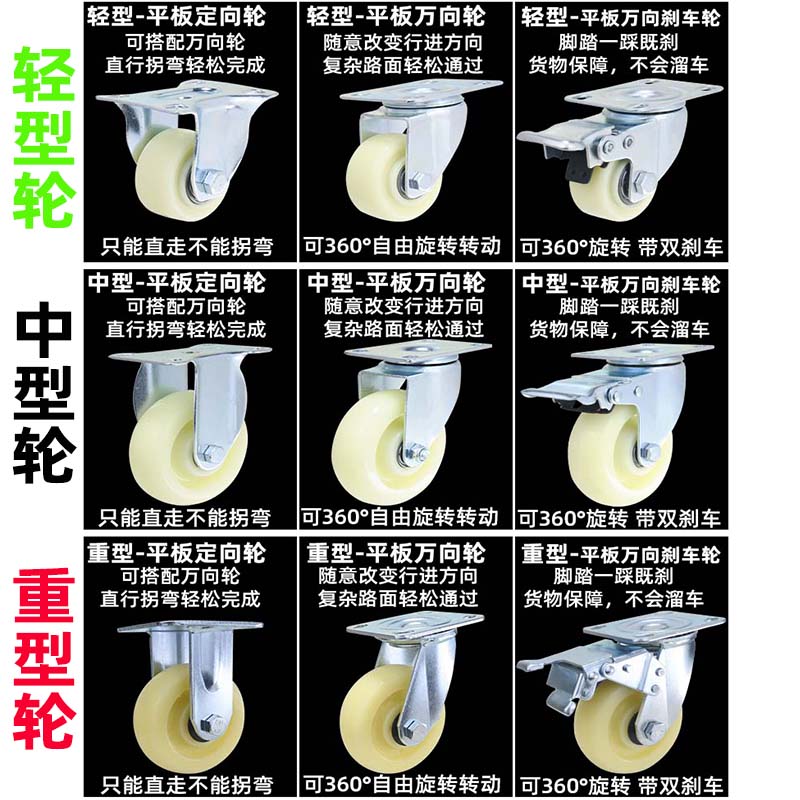 轻型轮

轻型-平板定向轮
可搭配万向轮
直行拐弯轻松完成
只能直走不能拐弯

轻型-平板万向轮
随意改变行进方向
复杂路面轻松通过
可360°自由旋转转动

轻型-平板万向刹车轮
脚踏一踩既刹
货物保障，不会溜车
可360°旋转 带双刹车

中型轮

中型-平板定向轮
可搭配万向轮
直行拐弯轻松完成
只能直走不能拐弯

中型-平板万向轮
随意改变行进方向
复杂路面轻松通过
可360°自由旋转转动

中型-平板万向刹车轮
脚踏一踩既刹
货物保障，不会溜车
可360°旋转 带双刹车

重型轮

重型-平板定向轮
可搭配万向轮
直行拐弯轻松完成
只能直走不能拐弯

重型-平板万向轮
随意改变行进方向
复杂路面轻松通过
可360°自由旋转转动

重型-平板万向刹车轮
脚踏一踩既刹
货物保障，不会溜车
可360°旋转 带双刹车