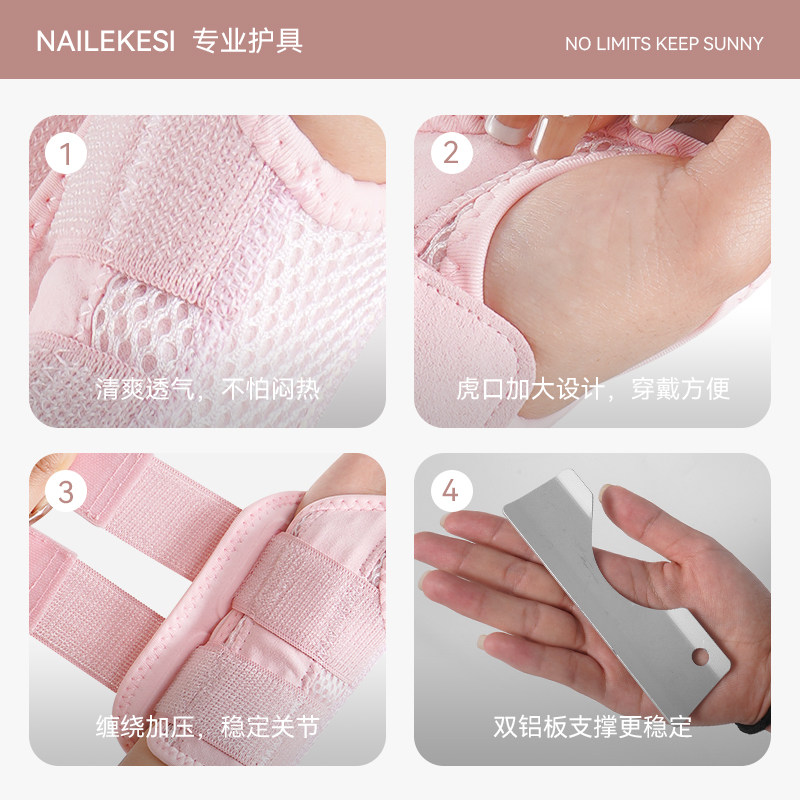 NAILEKESI 专业护具

NO LIMITS KEEP SUNNY

1

清爽透气，不怕闷热

2

虎口加大设计，穿戴方便

3

缠绕加压，稳定关节

4

双铝板支撑更稳定