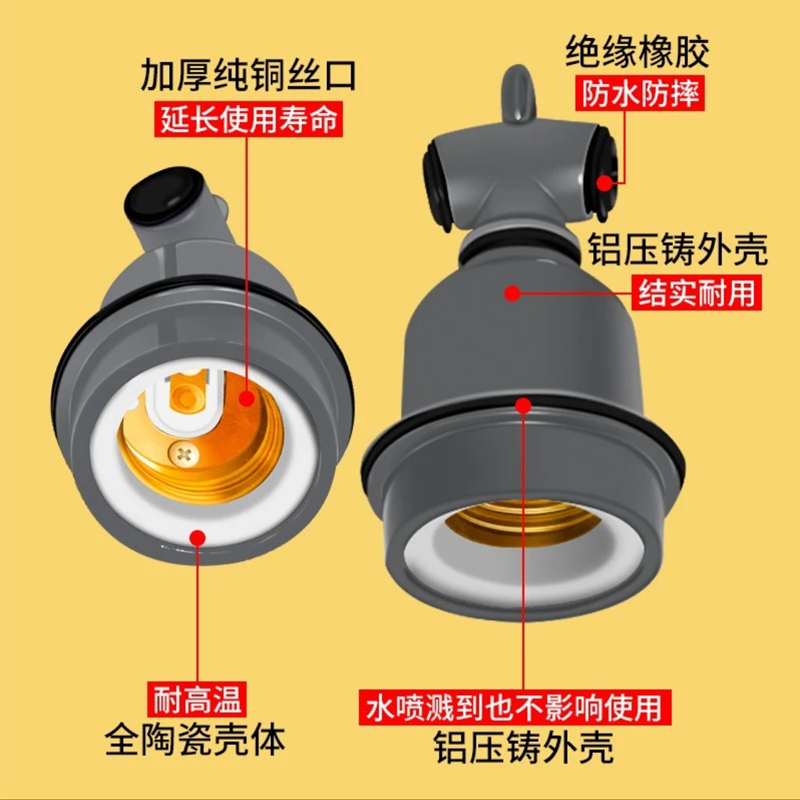 加厚纯铜丝口
延长使用寿命

绝缘橡胶
防水防摔

铝压铸外壳
结实耐用

耐高温
全陶瓷壳体

水喷溅到也不影响使用
铝压铸外壳