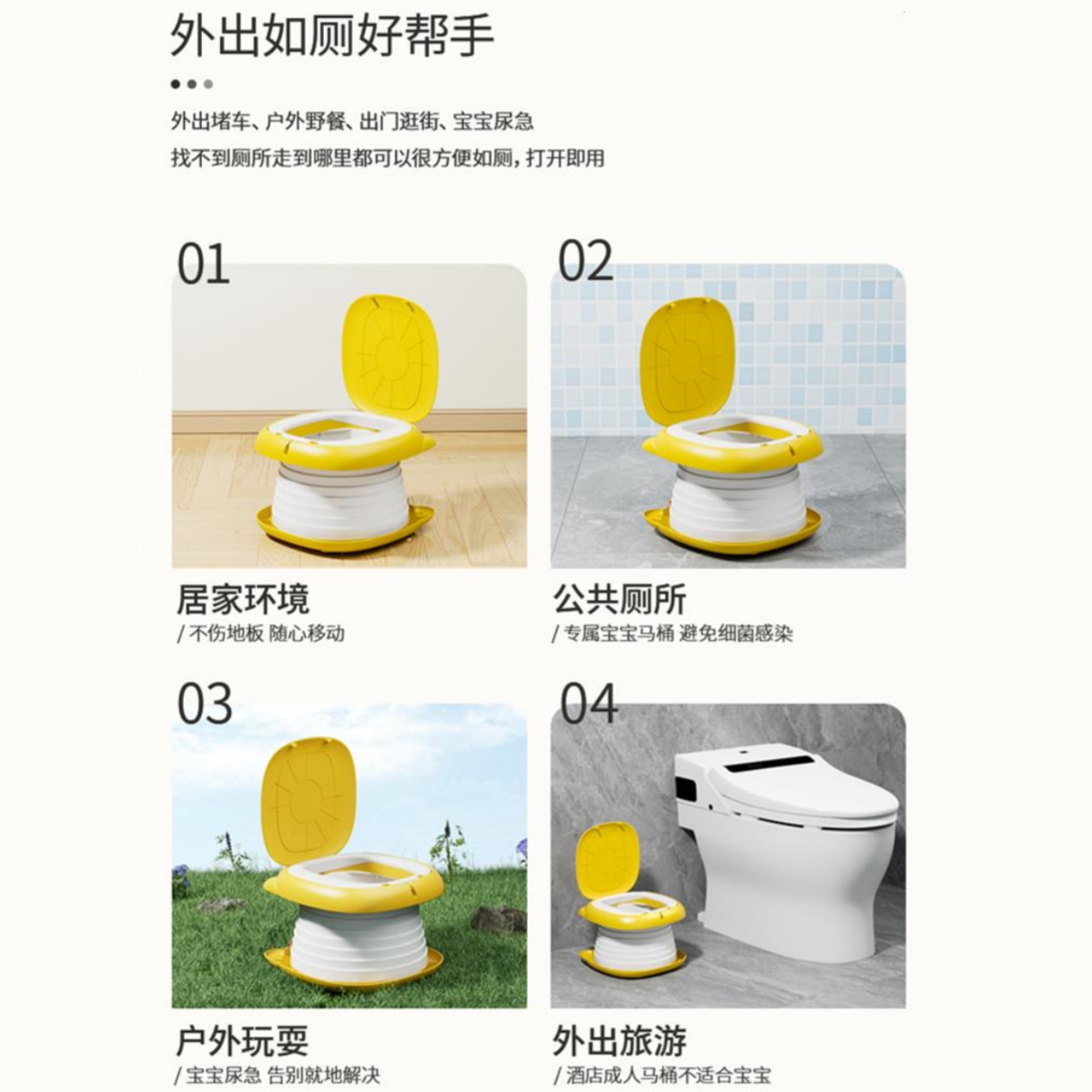 外出如厕好帮手

外出堵车、户外野餐、出门逛街、宝宝尿急
找不到厕所走到哪里都可以很方便如厕，打开即用

01

居家环境
/ 不伤地板 随心移动

02

公共厕所
/ 专属宝宝马桶 避免细菌感染

03

户外玩耍
/ 宝宝尿急 告别就地解决

04

外出旅游
/ 酒店成人马桶不适合宝宝