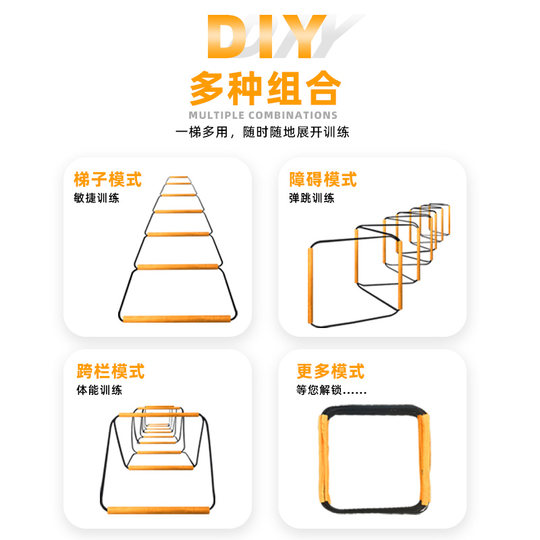 DIY

多种组合

MULTIPLE COMBINATIONS

一梯多用，随时随地展开训练

梯子模式

敏捷训练

障碍模式

弹跳训练

跨栏模式

体能训练

更多模式

等您解锁......