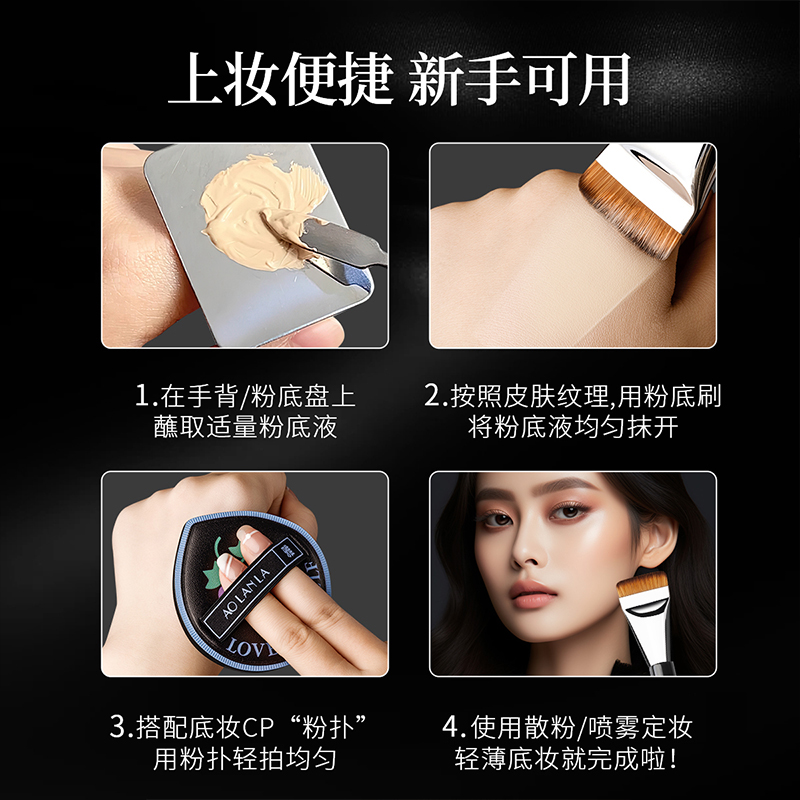 上妆便捷 新手可用

1.在手背/粉底盘上
蘸取适量粉底液

2.按照皮肤纹理,用粉底刷
将粉底液均匀抹开

AOLANLA
LOVE

3.搭配底妆CP“粉扑”
用粉扑轻拍均匀

4.使用散粉/喷雾定妆
轻薄底妆就完成啦!