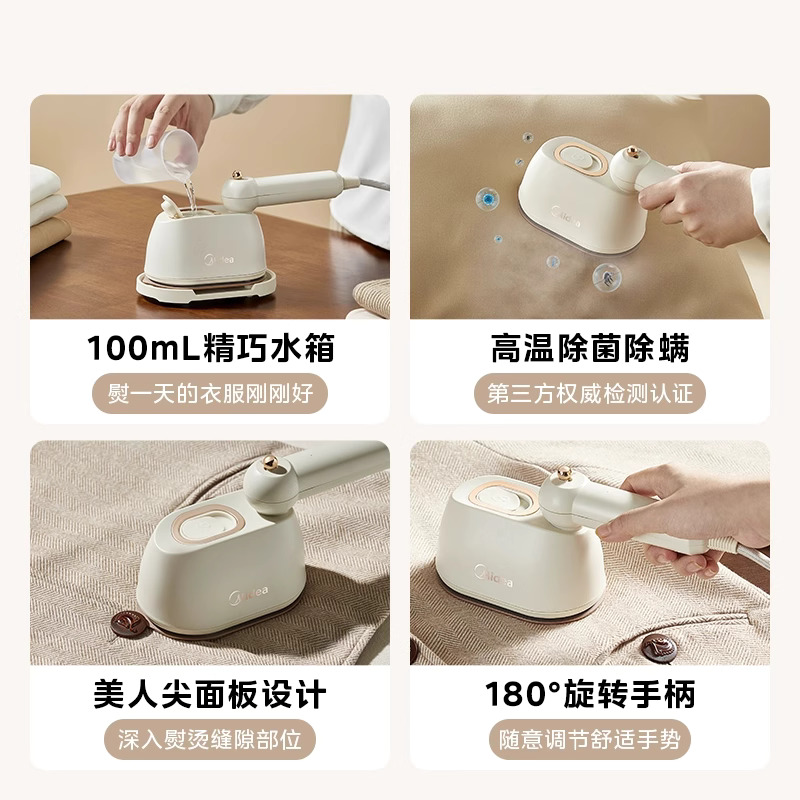 Midea

100mL精巧水箱

熨一天的衣服刚刚好

Midea

高温除菌除螨

第三方权威检测认证

Midea

美人尖面板设计

深入熨烫缝隙部位

Midea

180°旋转手柄

随意调节舒适手势