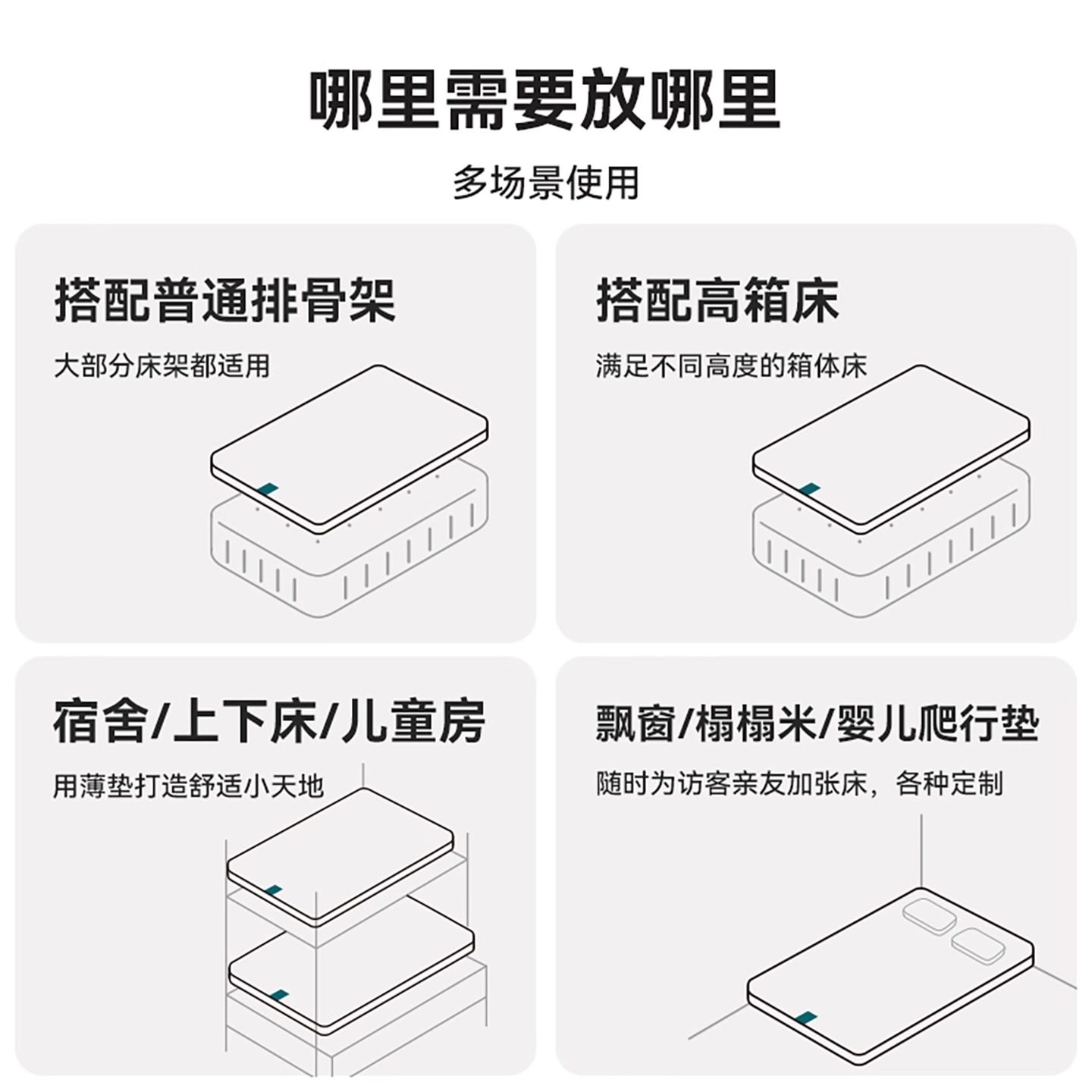 哪里需要放哪里

多场景使用

搭配普通排骨架

大部分床架都适用

搭配高箱床

满足不同高度的箱体床

宿舍/上下床/儿童房

用薄垫打造舒适小天地

飘窗/榻榻米/婴儿爬行垫

随时为访客亲友加张床，各种定制