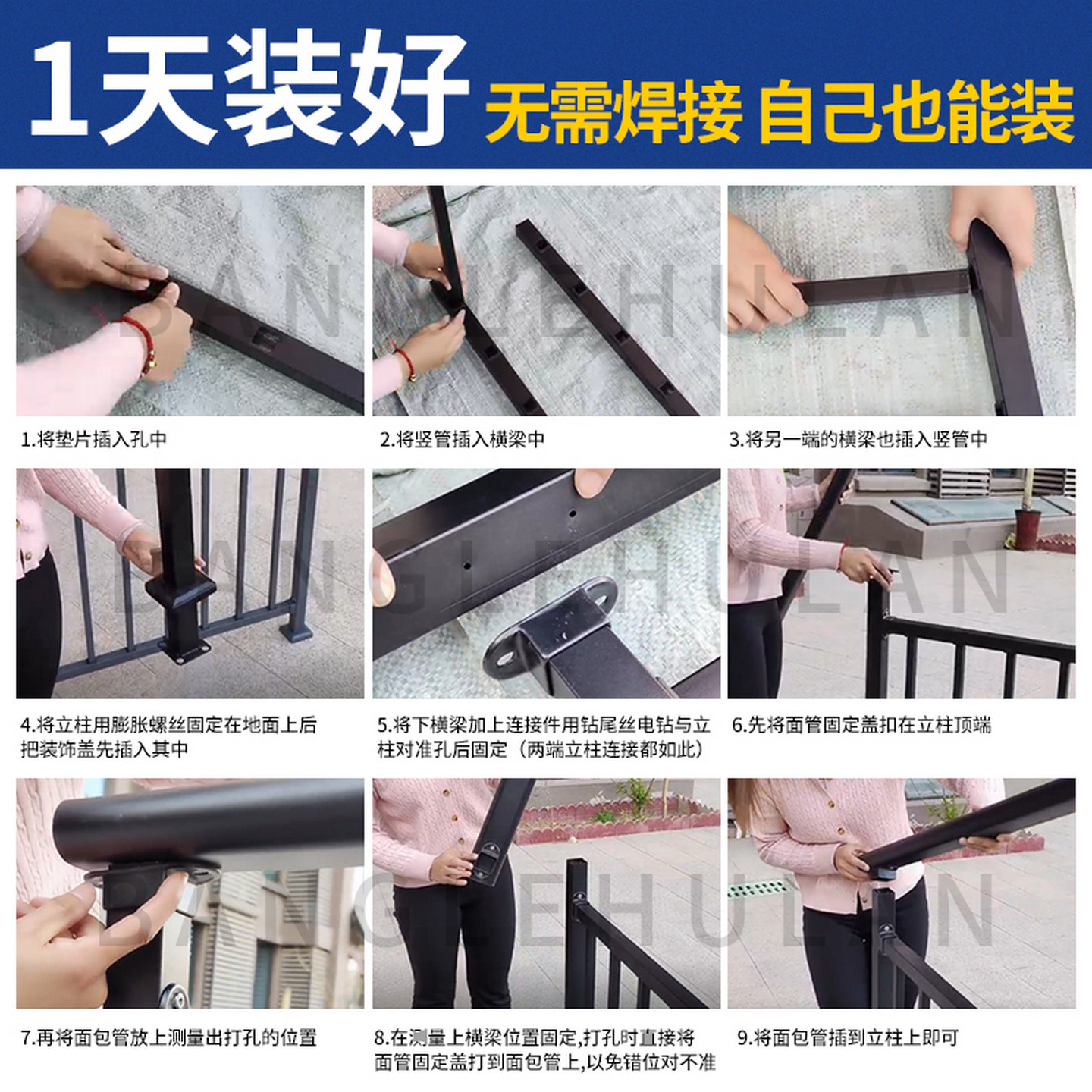 1天装好 无需焊接 自己也能装

BANGLEHULAN

1.将垫片插入孔中

2.将竖管插入横梁中

3.将另一端的横梁也插入竖管中

BANGLEHULAN

4.将立柱用膨胀螺丝固定在地面上后把装饰盖先插入其中

5.将下横梁加上连接件用钻尾丝电钻与立柱对准孔后固定（两端立柱连接都如此）

6.先将面管固定盖扣在立柱顶端

BANGLEHULAN

7.再将面包管放上测量出打孔的位置

8.在测量上横梁位置固定,打孔时直接将面管固定盖打到面包管上,以免错位对不准

9.将面包管插到立柱上即可