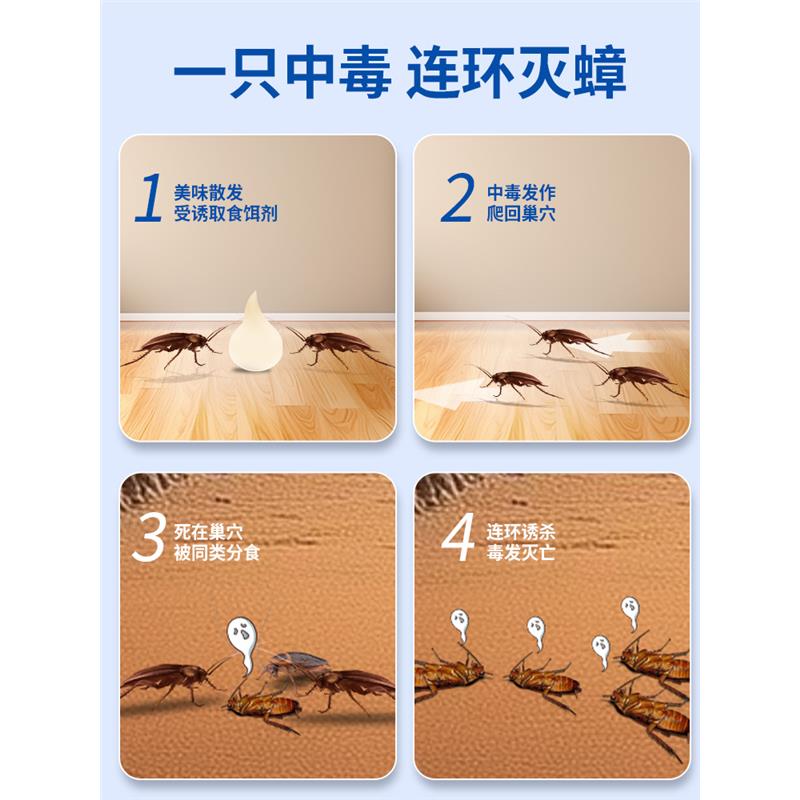 一只中毒 连环灭蟑

1 美味散发
受诱取食饵剂

2 中毒发作
爬回巢穴

3 死在巢穴
被同类分食

4 连环诱杀
毒发灭亡