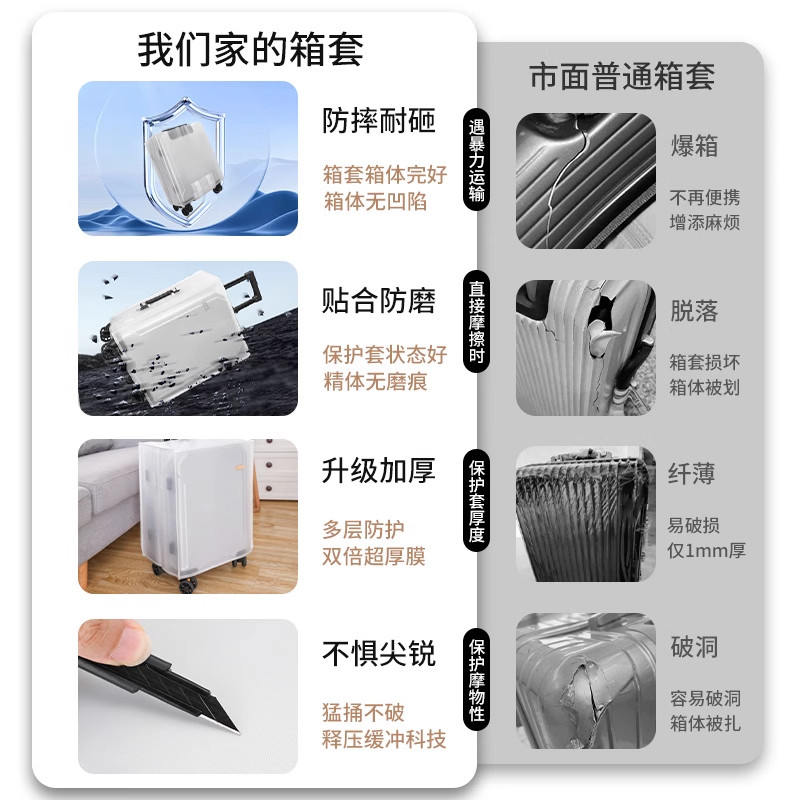 我们家的箱套

防摔耐砸

箱套箱体完好
箱体无凹陷

贴合防磨

保护套状态好
精体无磨痕

升级加厚

多层防护
双倍超厚膜

不惧尖锐

猛捅不破
释压缓冲科技

遇暴力运输

直接摩擦时

保护套厚度

保护摩物性

市面普通箱套

爆箱

不再便携
增添麻烦

脱落

箱套损坏
箱体被划

纤薄

易破损
仅1mm厚

破洞

容易破洞
箱体被扎