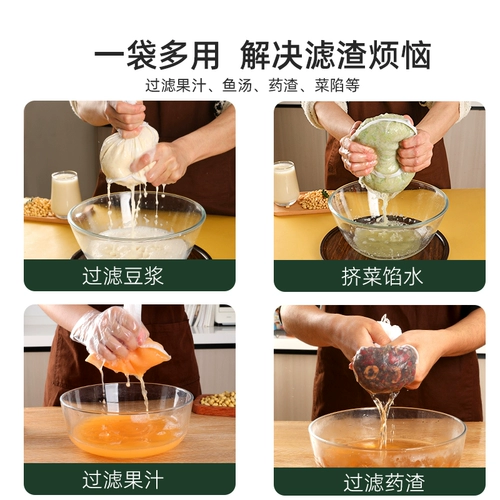 一袋多用 解决滤渣烦恼

过滤果汁、鱼汤、药渣、菜陷等

过滤豆浆

挤菜馅水

过滤果汁

过滤药渣