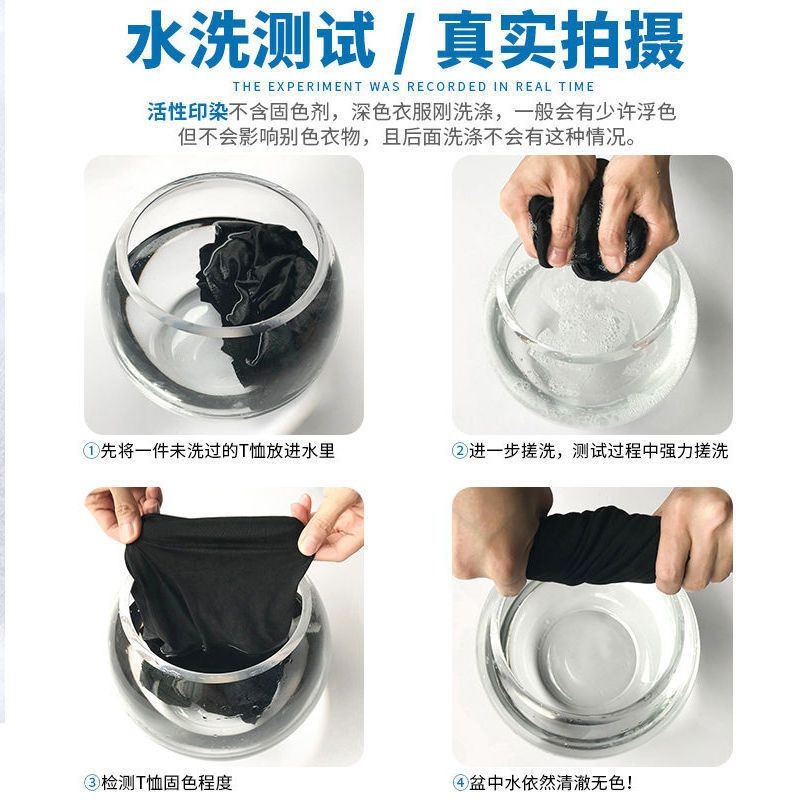 水洗测试 / 真实拍摄
THE EXPERIMENT WAS RECORDED IN REAL TIME
活性印染不含固色剂，深色衣服刚洗涤，一般会有少许浮色
但不会影响别色衣物，且后面洗涤不会有这种情况。

①先将一件未洗过的T恤放进水里

②进一步搓洗，测试过程中强力搓洗

③检测T恤固色程度

④盆中水依然清澈无色！