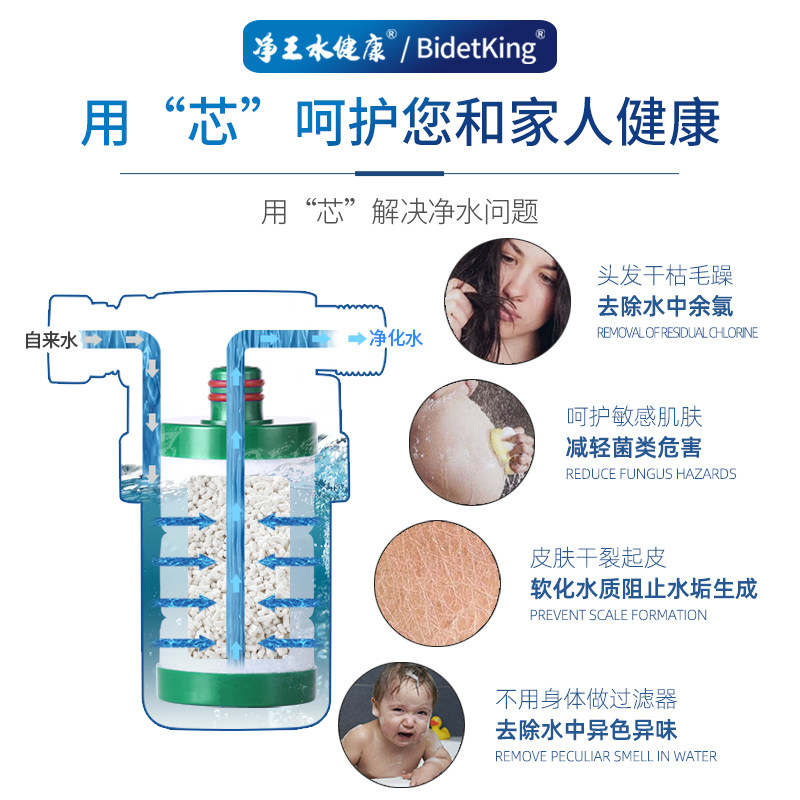 净王水健康® / BidetKing®

用“芯”呵护您和家人健康

用“芯”解决净水问题

自来水

净化水

头发干枯毛躁
去除水中余氯
REMOVAL OF RESIDUAL CHLORINE

呵护敏感肌肤
减轻菌类危害
REDUCE FUNGUS HAZARDS

皮肤干裂起皮
软化水质阻止水垢生成
PREVENT SCALE FORMATION

不用身体做过滤器
去除水中异色异味
REMOVE PECULIAR SMELL IN WATER