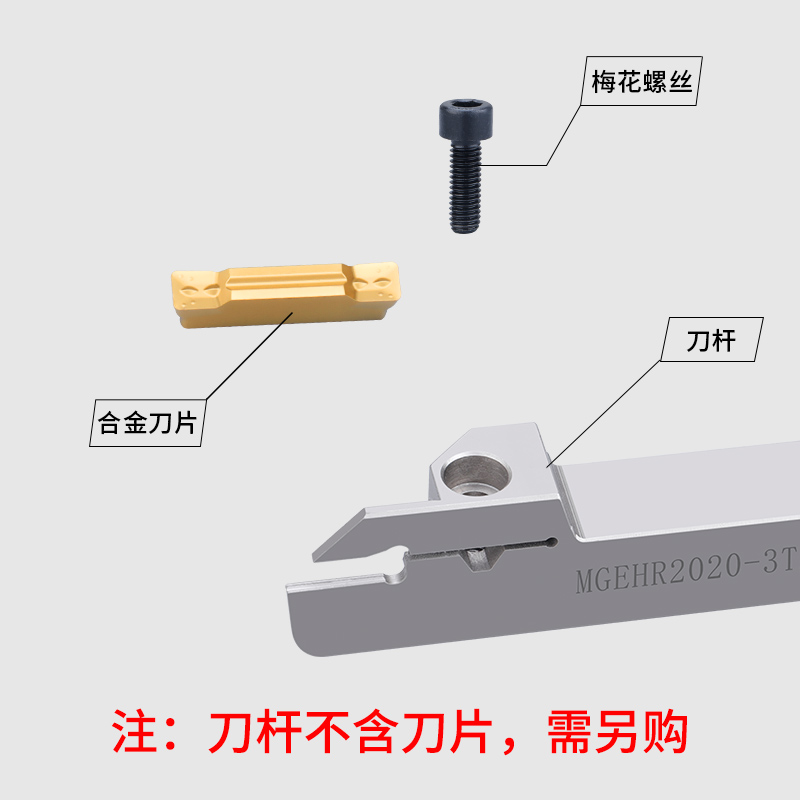 梅花螺丝

合金刀片

刀杆

MGEHR2020-3T

注：刀杆不含刀片，需另购