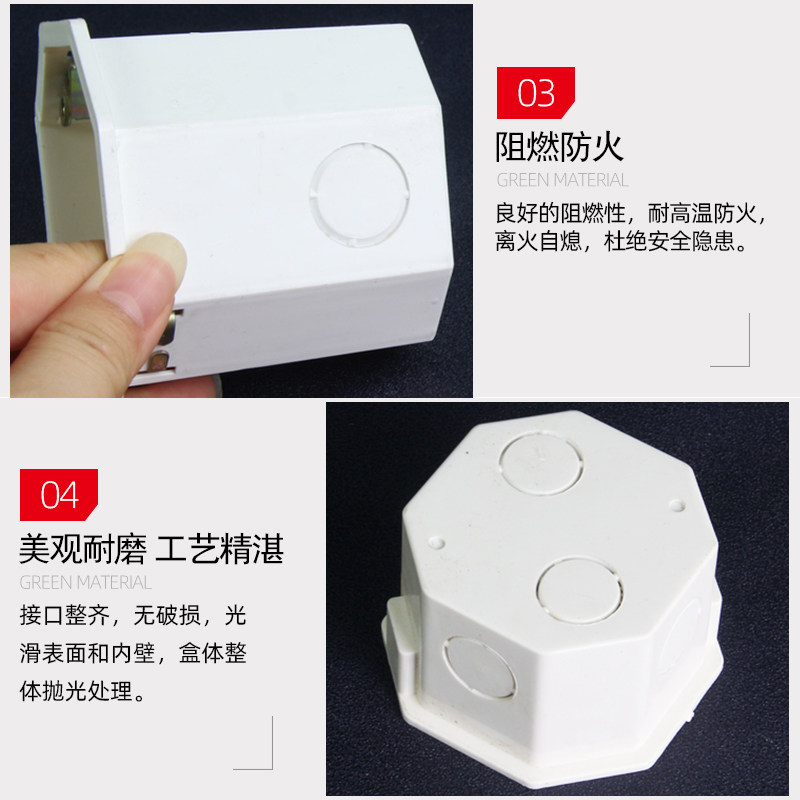 03

阻燃防火

GREEN MATERIAL

良好的阻燃性，耐高温防火，离火自熄，杜绝安全隐患。

04

美观耐磨 工艺精湛

GREEN MATERIAL

接口整齐，无破损，光滑表面和内壁，盒体整体抛光处理。