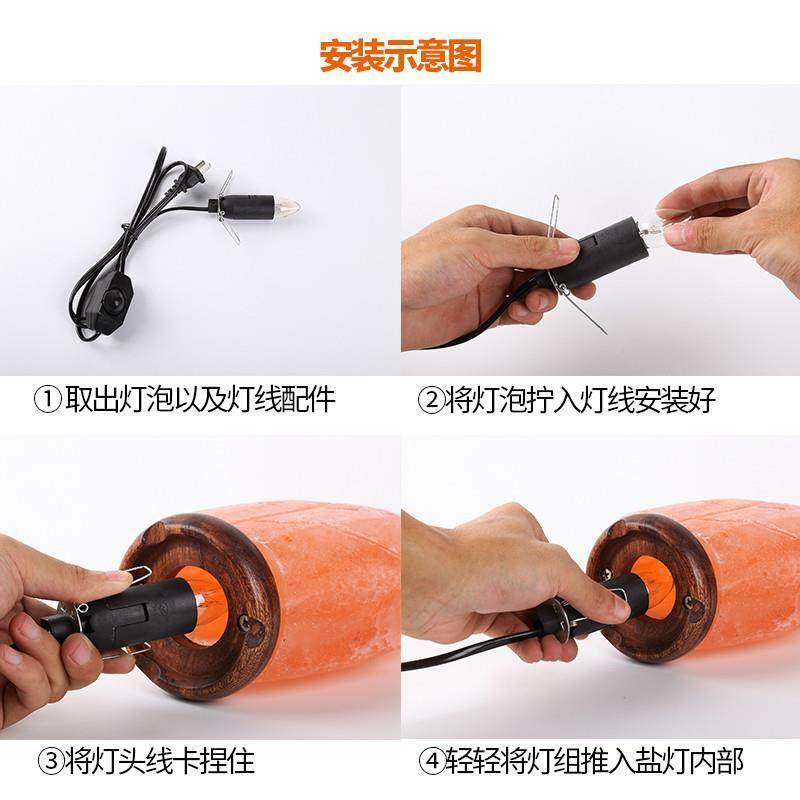 安装示意图

①取出灯泡以及灯线配件

②将灯泡拧入灯线安装好

③将灯头线卡捏住

④轻轻将灯组推入盐灯内部