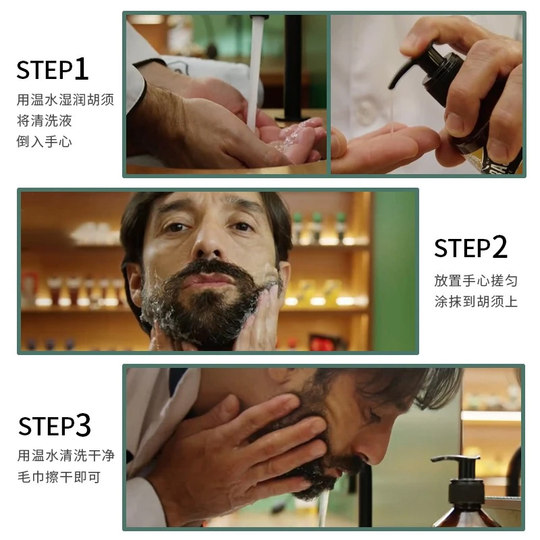 STEP1
用温水湿润胡须
将清洗液
倒入手心

STEP2
放置手心搓匀
涂抹到胡须上

STEP3
用温水清洗干净
毛巾擦干即可